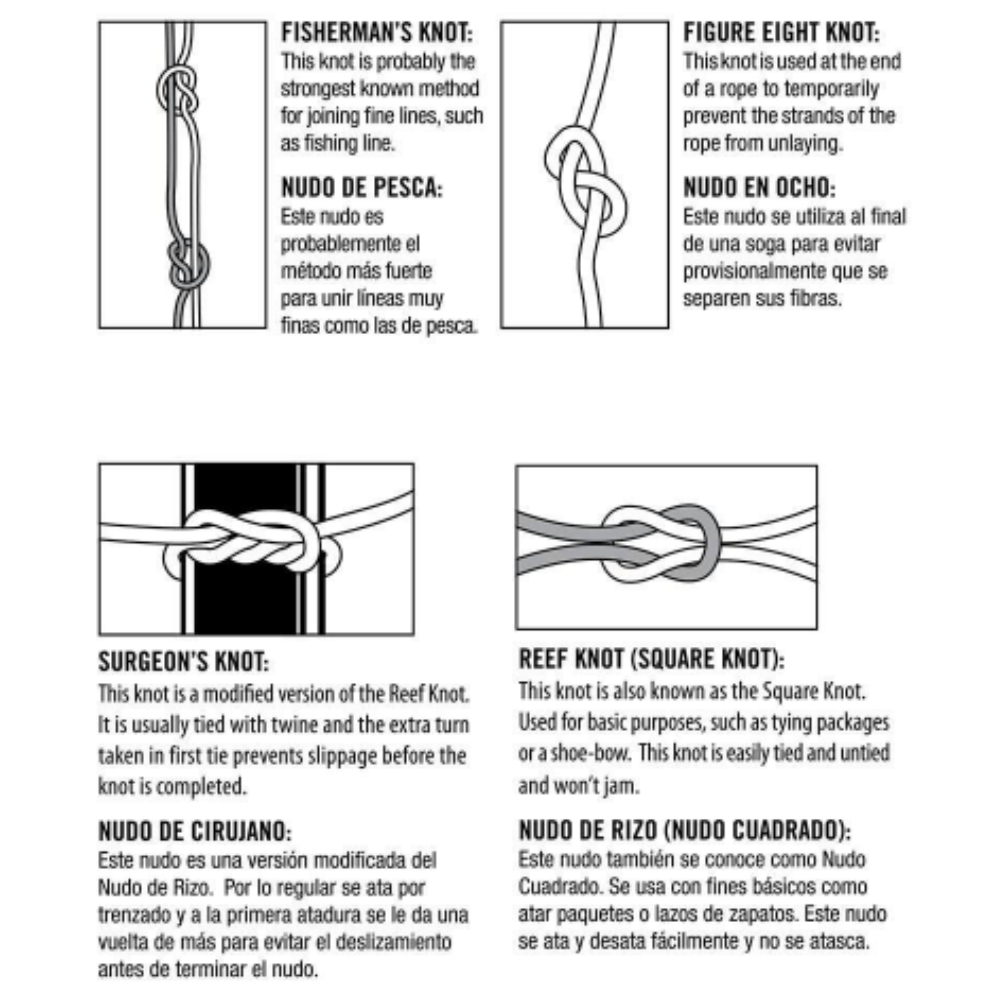 FISHERMAN'S KNOT:
This knot is probably the strongest known method for joining fine lines, such as fishing line.

NUDO DE PESCA:
Este nudo es probablemente el método más fuerte para unir líneas muy finas como las de pesca.

FIGURE EIGHT KNOT:
This knot is used at the end of a rope to temporarily prevent the strands of the rope from unlaying.

NUDO EN OCHO:
Este nudo se utiliza al final de una soga para evitar provisionalmente que se separen sus fibras.

SURGEON'S KNOT:
This knot is a modified version of the Reef Knot. It is usually tied with twine and the extra turn taken in first tie prevents slippage before the knot is completed.

NUDO DE CIRUJANO:
Este nudo es una versión modificada del Nudo de Rizo. Por lo regular se ata por trenzado y a la primera atadura se le da una vuelta de más para evitar el deslizamiento antes de terminar el nudo.

REEF KNOT (SQUARE KNOT):
This knot is also known as the Square Knot. Used for basic purposes, such as tying packages or a shoe-bow. This knot is easily tied and untied and won't jam.

NUDO DE RIZO (NUDO CUADRADO):
Este nudo también se conoce como Nudo Cuadrado. Se usa con fines básicos como atar paquetes o lazos de zapatos. Este nudo se ata y desata fácilmente y no se atasca.