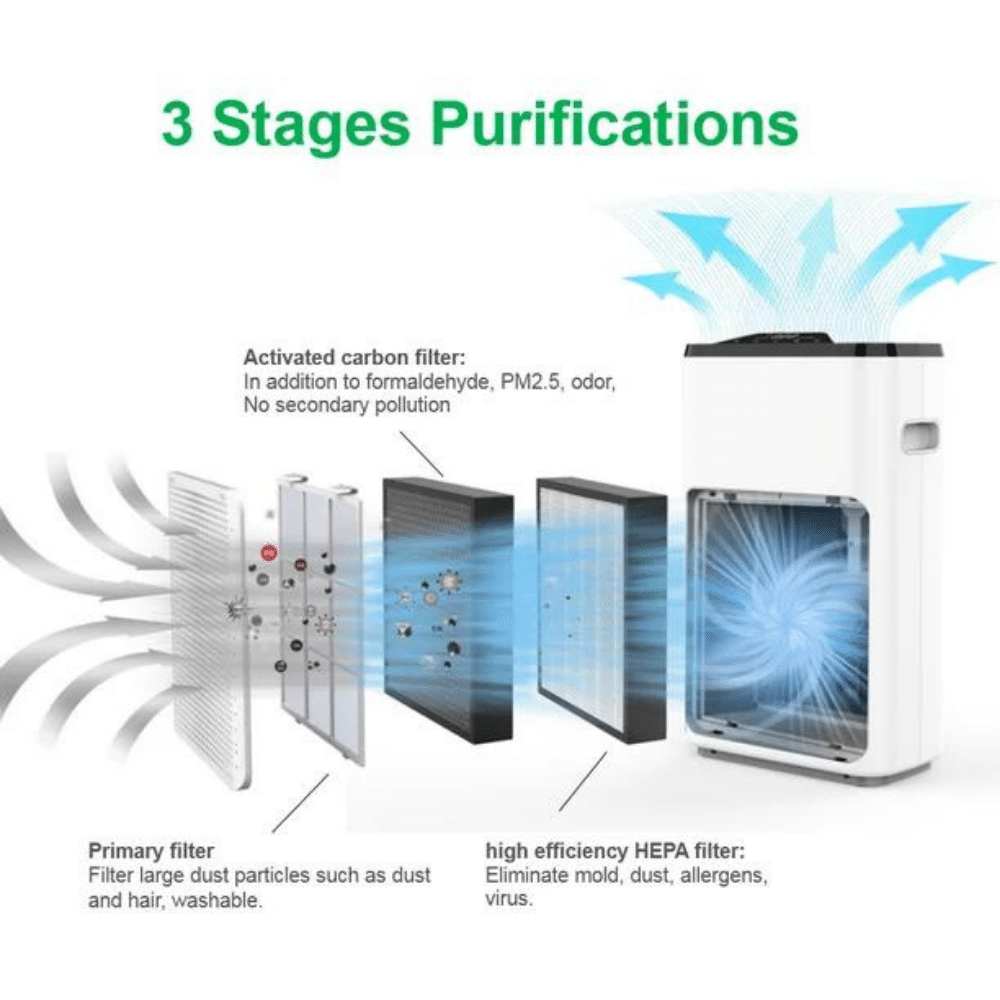 3 Stages Purifications

Activated carbon filter:
In addition to formaldehyde, PM2.5, odor,
No secondary pollution

Primary filter
Filter large dust particles such as dust and hair, washable.

high efficiency HEPA filter:
Eliminate mold, dust, allergens, virus.