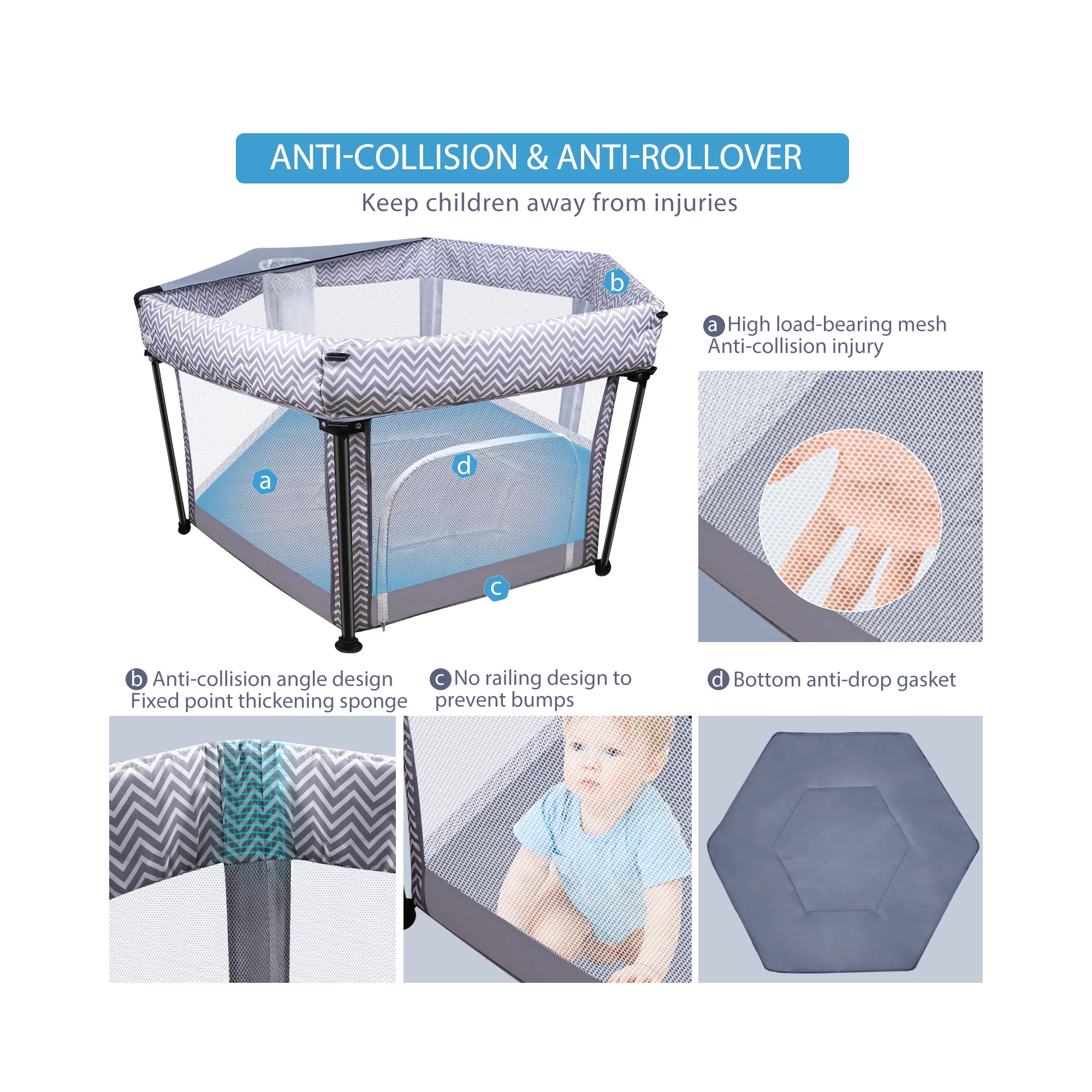 ANTI-COLLISION & ANTI-ROLLOVER

Keep children away from injuries

b

a

d

c

a High load-bearing mesh
Anti-collision injury

b Anti-collision angle design
Fixed point thickening sponge

c No railing design to
prevent bumps

d Bottom anti-drop gasket