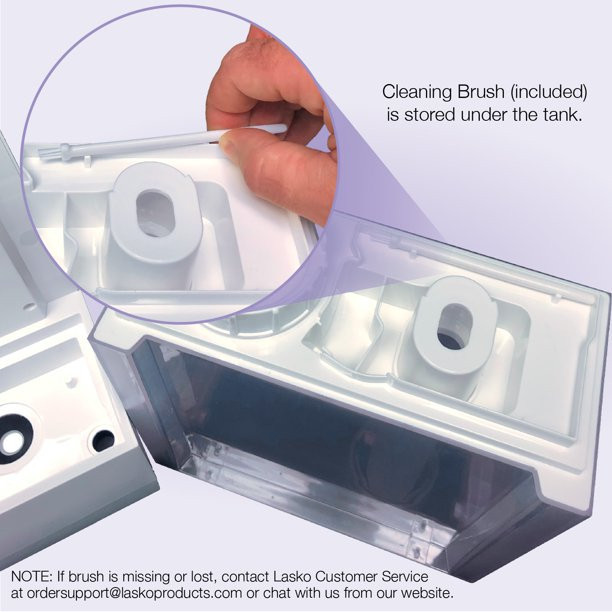 Cleaning Brush (included) is stored under the tank.

NOTE: If brush is missing or lost, contact Lasko Customer Service at ordersupport@laskoproducts.com or chat with us from our website.