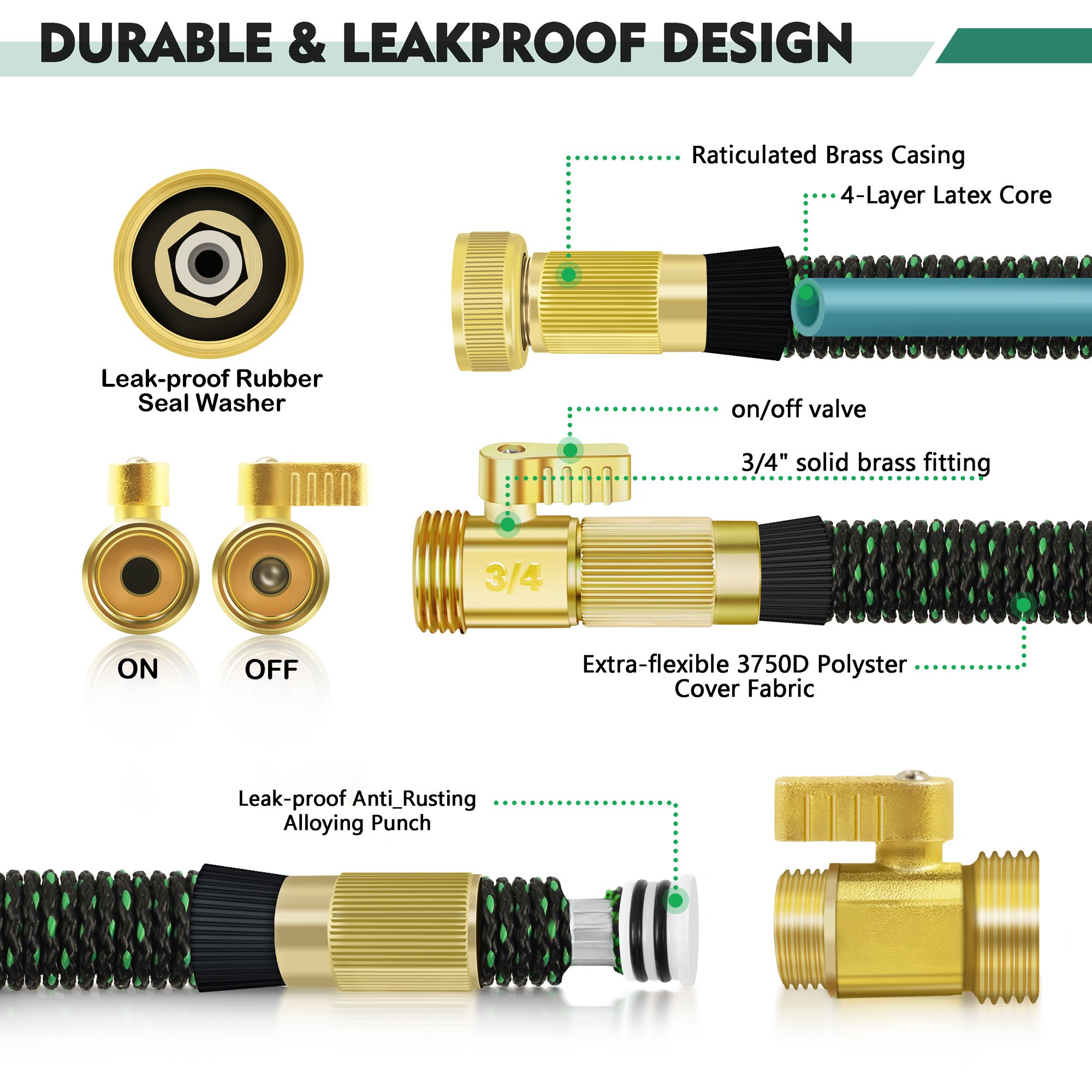 DURABLE & LEAKPROOF DESIGN

Raticulated Brass Casing

4-Layer Latex Core

Leak-proof Rubber Seal Washer

on/off valve

3/4" solid brass fitting

3/4

ON

OFF

Extra-flexible 3750D Polyster Cover Fabric

Leak-proof Anti_Rusting Alloying Punch