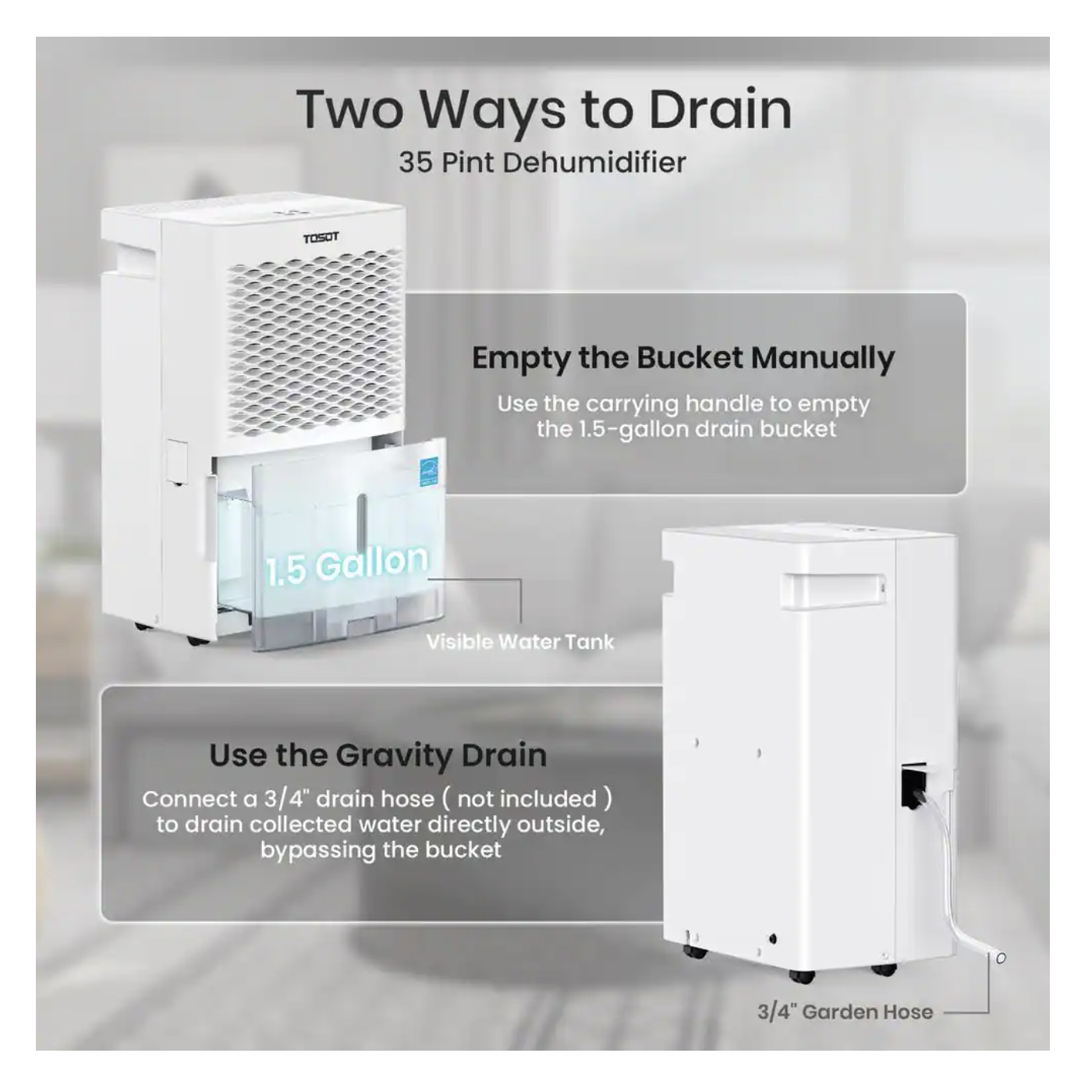 Two Ways to Drain

35 Pint Dehumidifier

TOSOT

Empty the Bucket Manually

Use the carrying handle to empty the 1.5-gallon drain bucket

1.5 Gallon

Visible Water Tank

Use the Gravity Drain

Connect a 3/4" drain hose ( not included ) to drain collected water directly outside, bypassing the bucket

3/4" Garden Hose