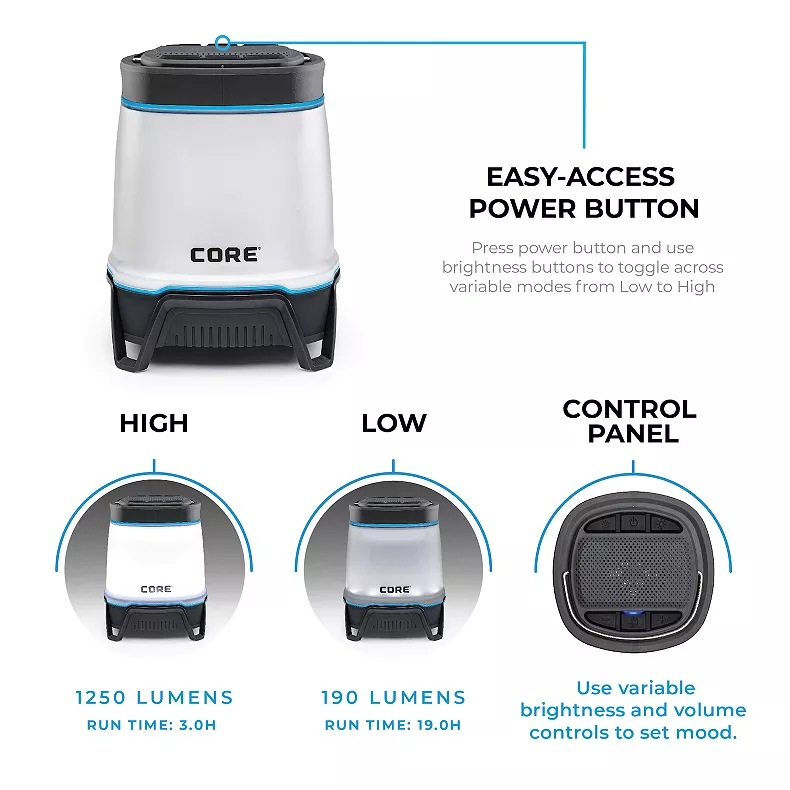 CORE

EASY-ACCESS POWER BUTTON

Press power button and use brightness buttons to toggle across variable modes from Low to High

HIGH

CORE

1250 LUMENS
RUN TIME: 3.0H

LOW

CORE

190 LUMENS
RUN TIME: 19.0H

CONTROL PANEL

Use variable brightness and volume controls to set mood.