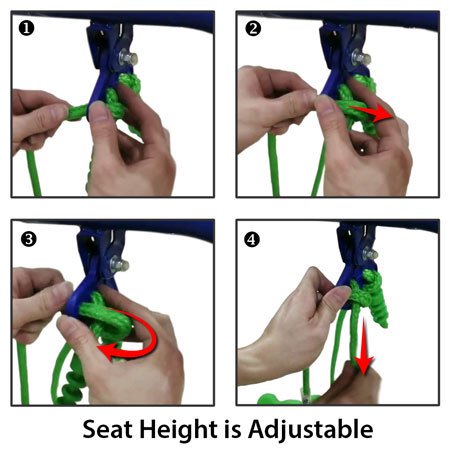 ❶

❷

❸

❹

Seat Height is Adjustable