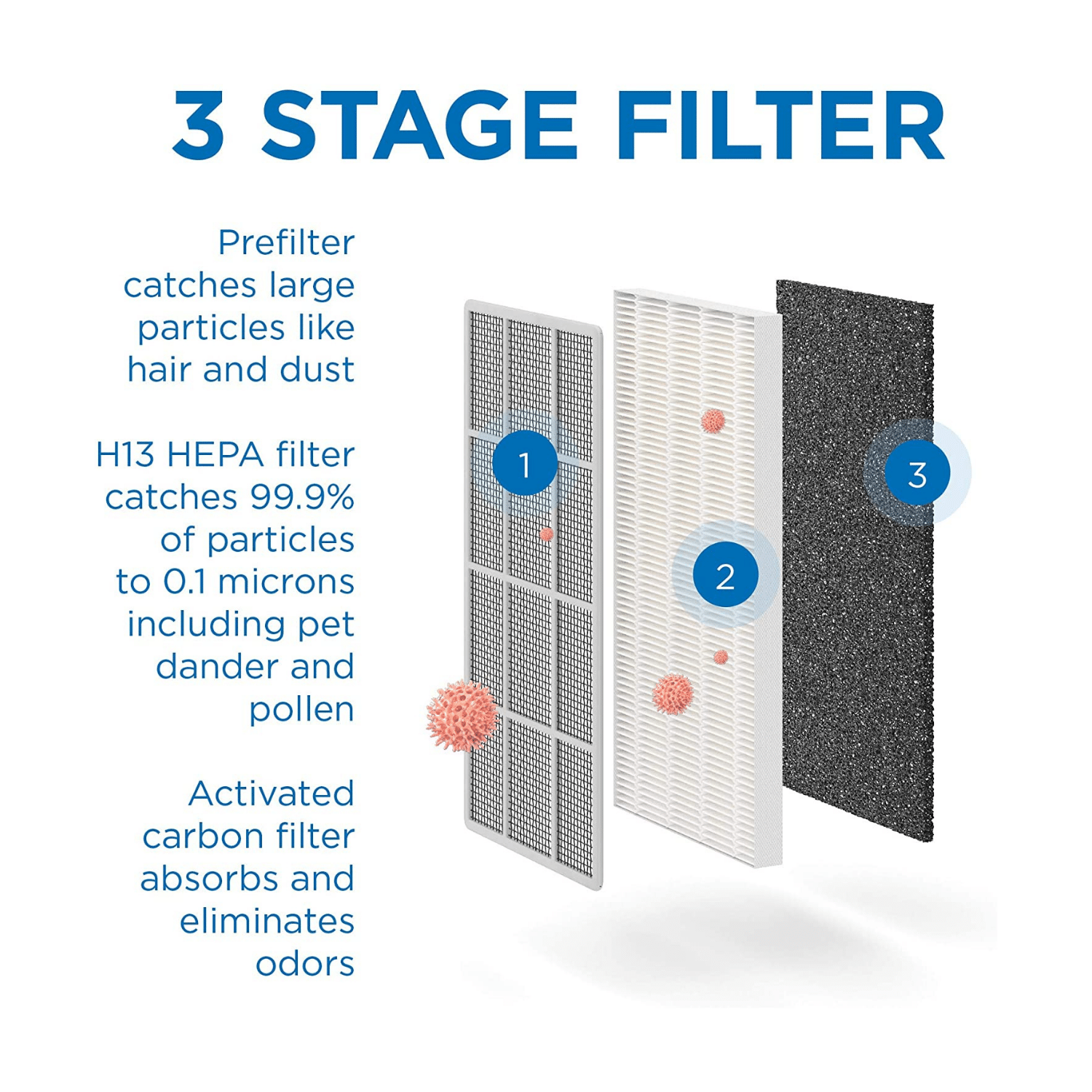 3 STAGE FILTER

Prefilter catches large particles like hair and dust

H13 HEPA filter catches 99.9% of particles to 0.1 microns including pet dander and pollen

Activated carbon filter absorbs and eliminates odors

1

2

3