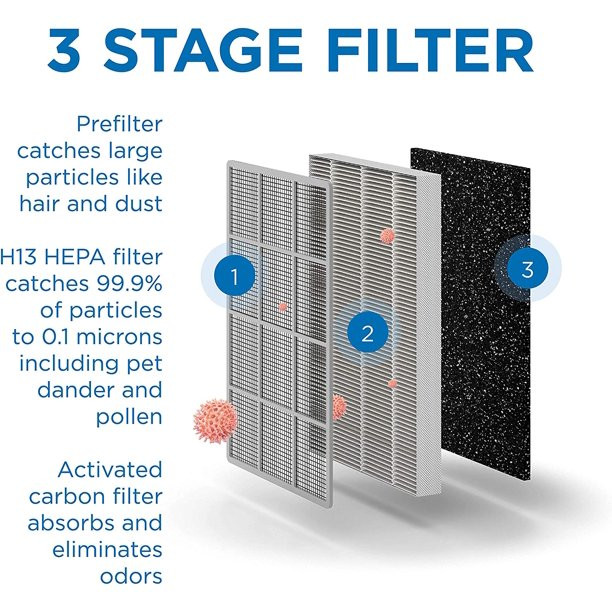 3 STAGE FILTER

Prefilter catches large particles like hair and dust

H13 HEPA filter catches 99.9% of particles to 0.1 microns including pet dander and pollen

Activated carbon filter absorbs and eliminates odors

1

2

3