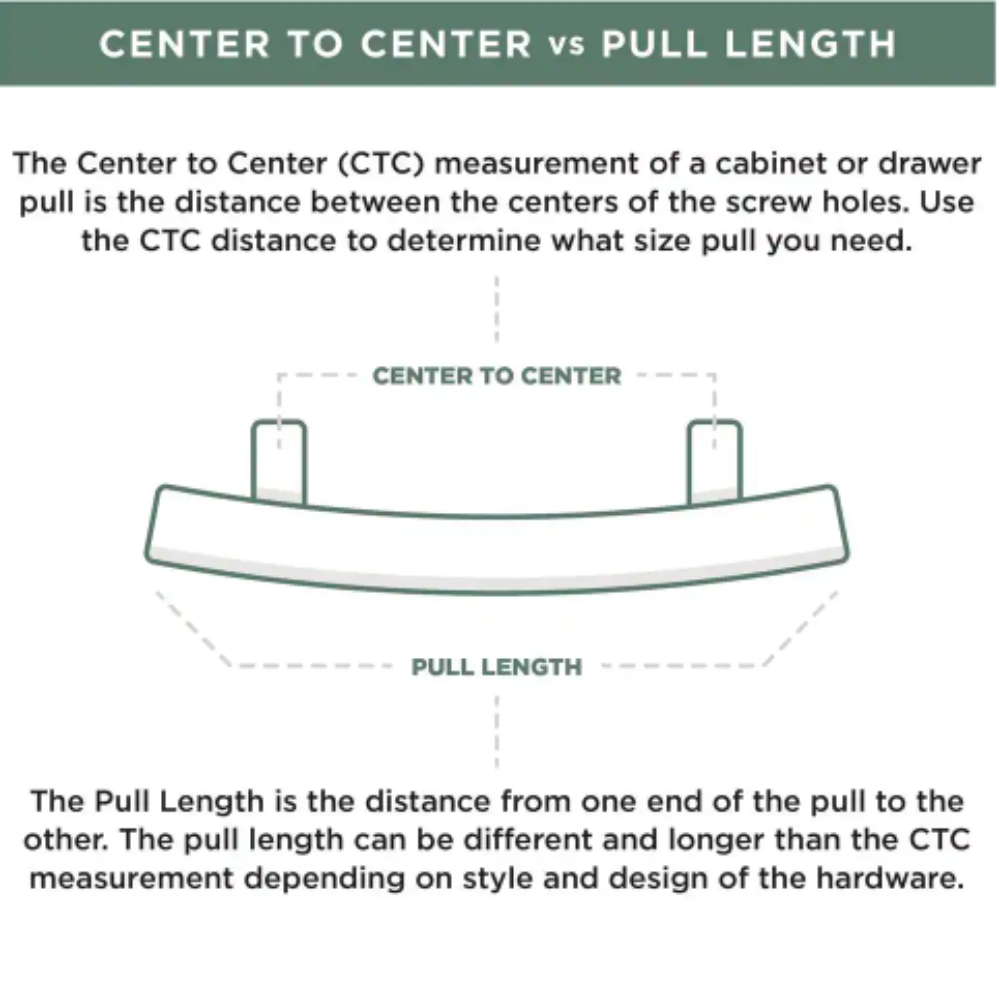 CENTER TO CENTER vs PULL LENGTH

The Center to Center (CTC) measurement of a cabinet or drawer pull is the distance between the centers of the screw holes. Use the CTC distance to determine what size pull you need.

CENTER TO CENTER

PULL LENGTH

The Pull Length is the distance from one end of the pull to the other. The pull length can be different and longer than the CTC measurement depending on style and design of the hardware.