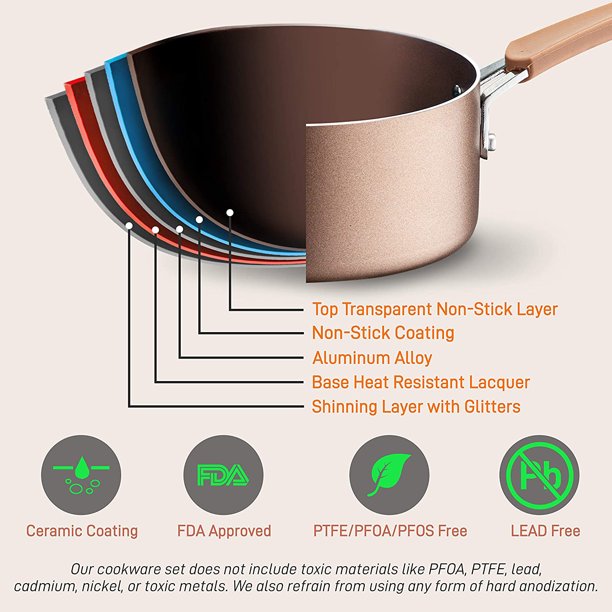 Top Transparent Non-Stick Layer
Non-Stick Coating
Aluminum Alloy
Base Heat Resistant Lacquer
Shinning Layer with Glitters

FDA

Pb

Ceramic Coating
FDA Approved
PTFE/PFOA/PFOS Free
LEAD Free

Our cookware set does not include toxic materials like PFOA, PTFE, lead, cadmium, nickel, or toxic metals. We also refrain from using any form of hard anodization.