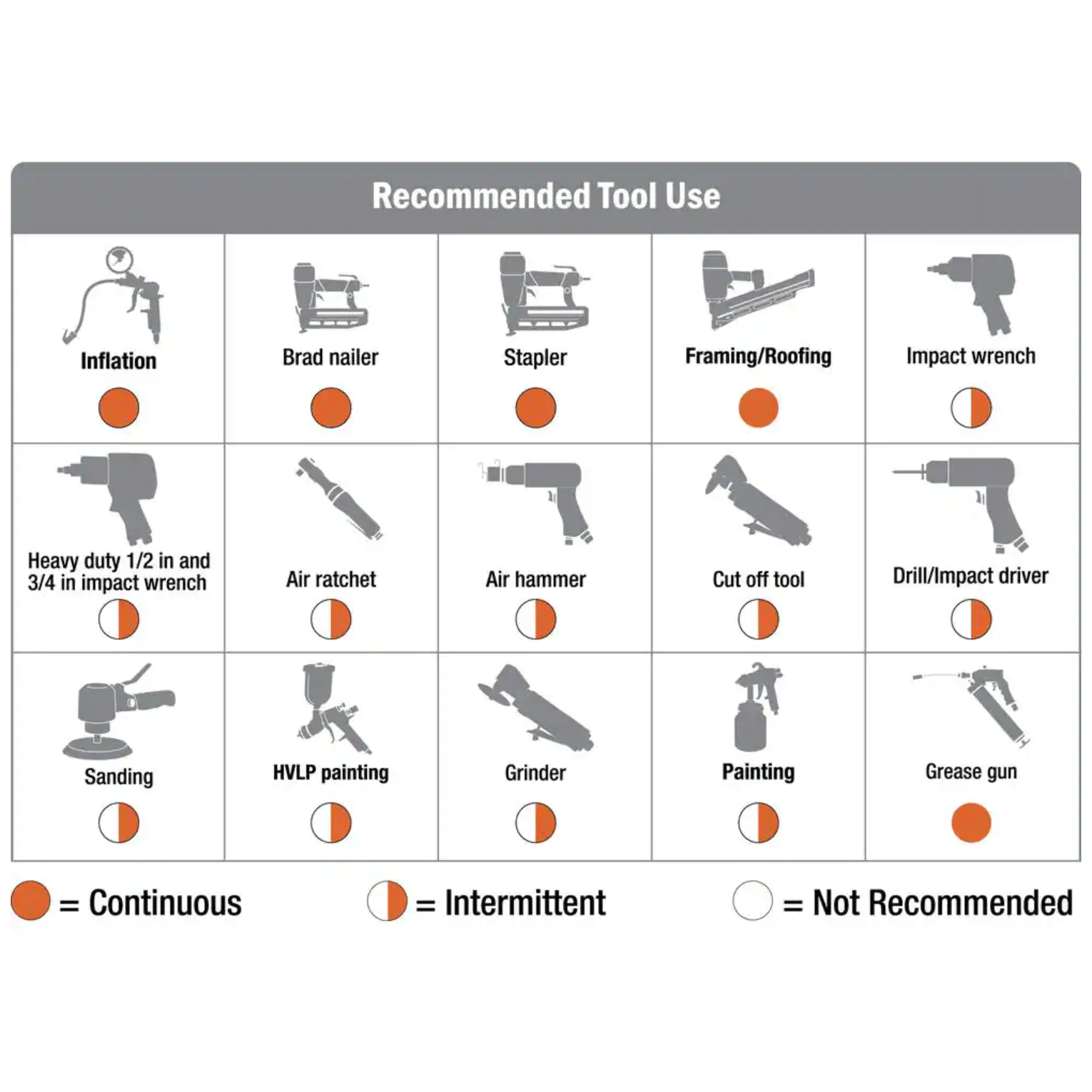 Recommended Tool Use

| Inflation | Brad nailer | Stapler | Framing/Roofing | Impact wrench |
|---|---|---|---|---|
| Heavy duty 1/2 in and 3/4 in impact wrench | Air ratchet | Air hammer | Cut off tool | Drill/Impact driver |
| Sanding | HVLP painting | Grinder | Painting | Grease gun |

= Continuous = Intermittent = Not Recommended