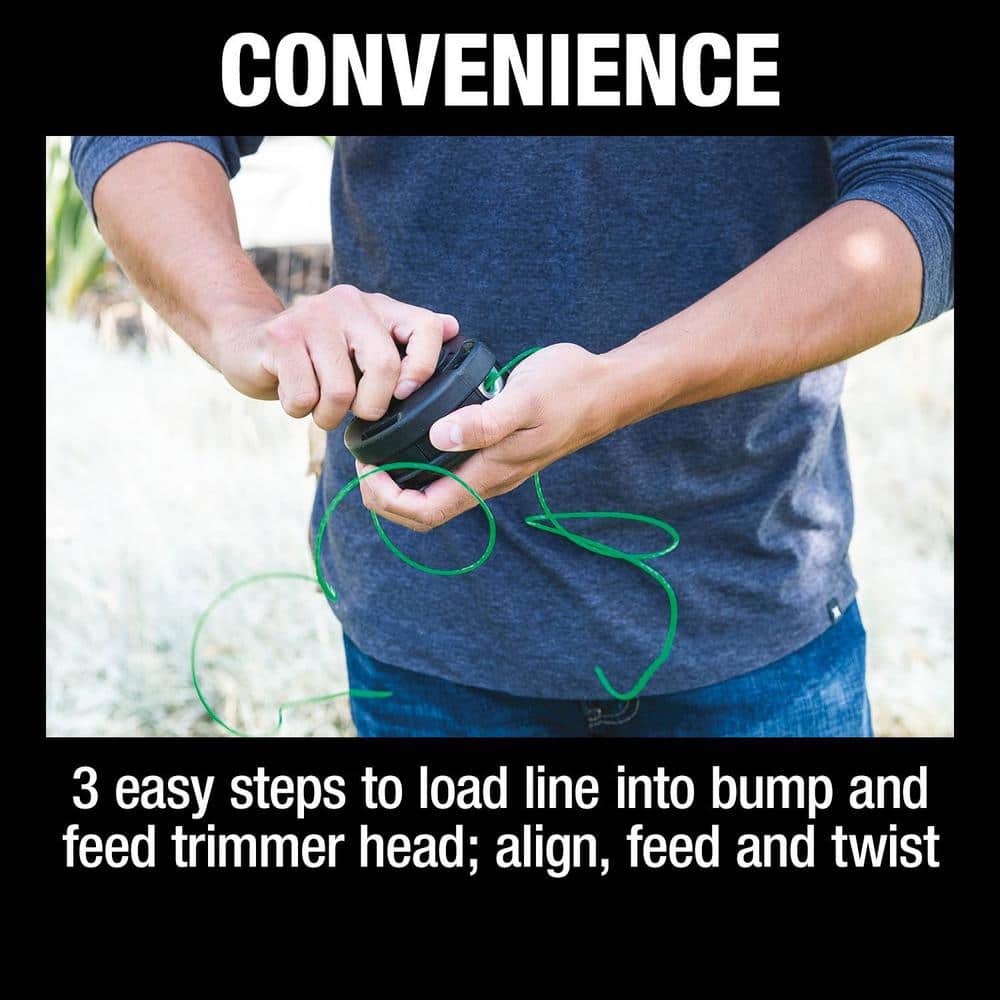 CONVENIENCE

3 easy steps to load line into bump and feed trimmer head; align, feed and twist