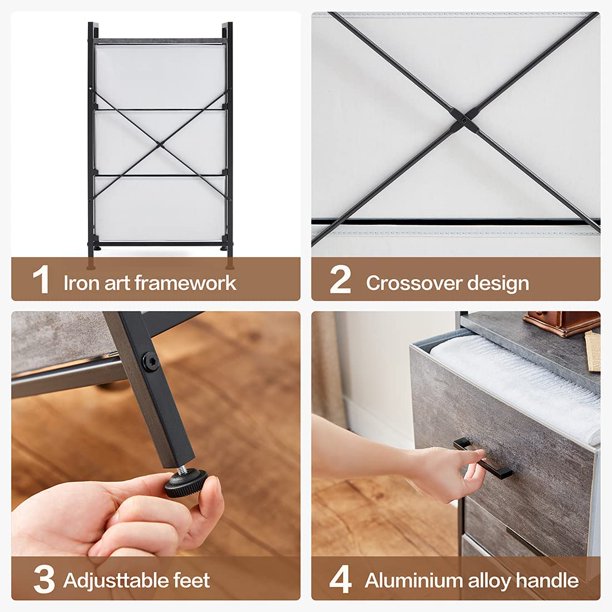 1 Iron art framework

2 Crossover design

3 Adjusttable feet

4 Aluminium alloy handle