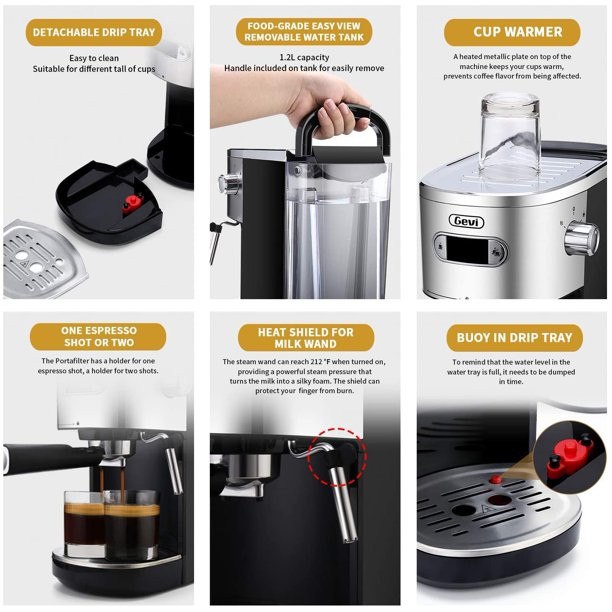 DETACHABLE DRIP TRAY

Easy to clean
Suitable for different tall of cups

FOOD-GRADE EASY VIEW REMOVABLE WATER TANK

1.2L capacity
Handle included on tank for easily remove

CUP WARMER

A heated metallic plate on top of the machine keeps your cups warm, prevents coffee flavor from being affected.

Gevi

ONE ESPRESSO SHOT OR TWO

The Portafilter has a holder for one espresso shot, a holder for two shots.

HEAT SHIELD FOR MILK WAND

The steam wand can reach 212 °F when turned on, providing a powerful steam pressure that turns the milk into a silky foam. The shield can protect your finger from burn.

BUOY IN DRIP TRAY

To remind that the water level in the water tray is full, it needs to be dumped in time.