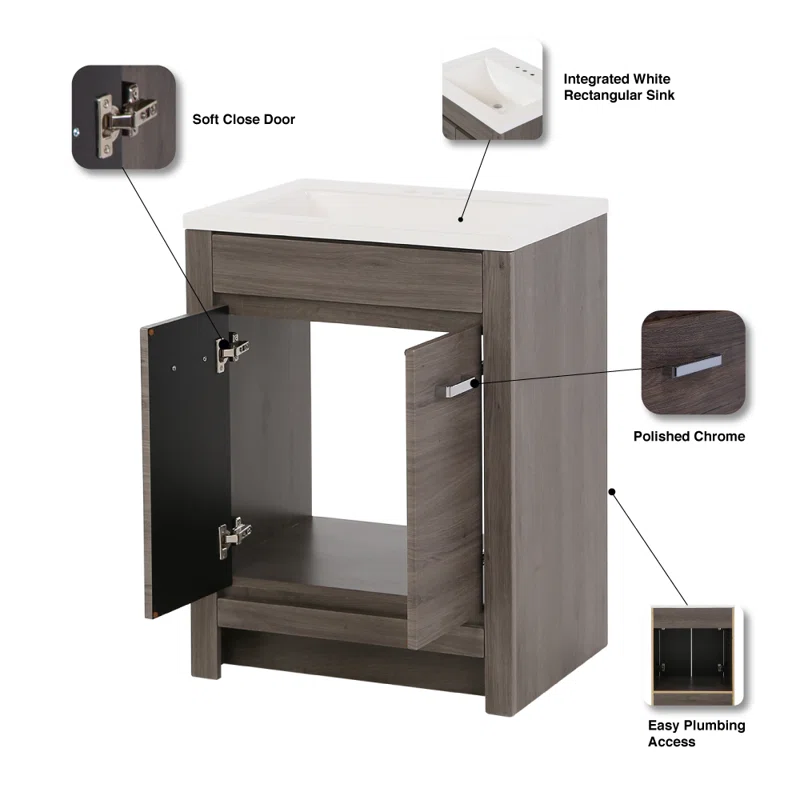 Soft Close Door

Integrated White Rectangular Sink

Polished Chrome

Easy Plumbing Access