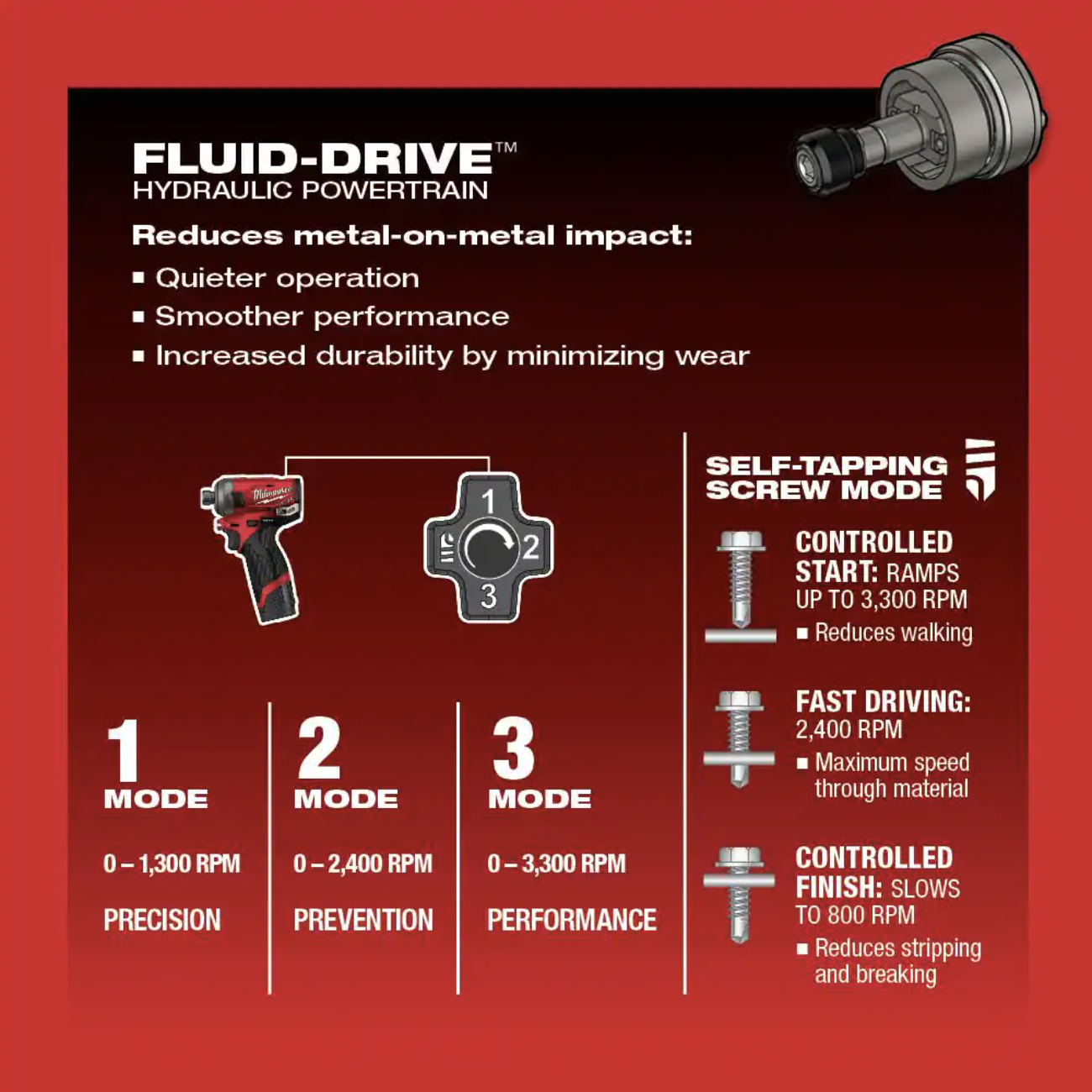 FLUID-DRIVE™
HYDRAULIC POWERTRAIN

Reduces metal-on-metal impact:
▪ Quieter operation
▪ Smoother performance
▪ Increased durability by minimizing wear

Milwaukee

1
2
3

1
MODE
0 – 1,300 RPM
PRECISION

2
MODE
0 – 2,400 RPM
PREVENTION

3
MODE
0 – 3,300 RPM
PERFORMANCE

SELF-TAPPING SCREW MODE

CONTROLLED START: RAMPS UP TO 3,300 RPM
▪ Reduces walking

FAST DRIVING: 2,400 RPM
▪ Maximum speed through material

CONTROLLED FINISH: SLOWS TO 800 RPM
▪ Reduces stripping and breaking