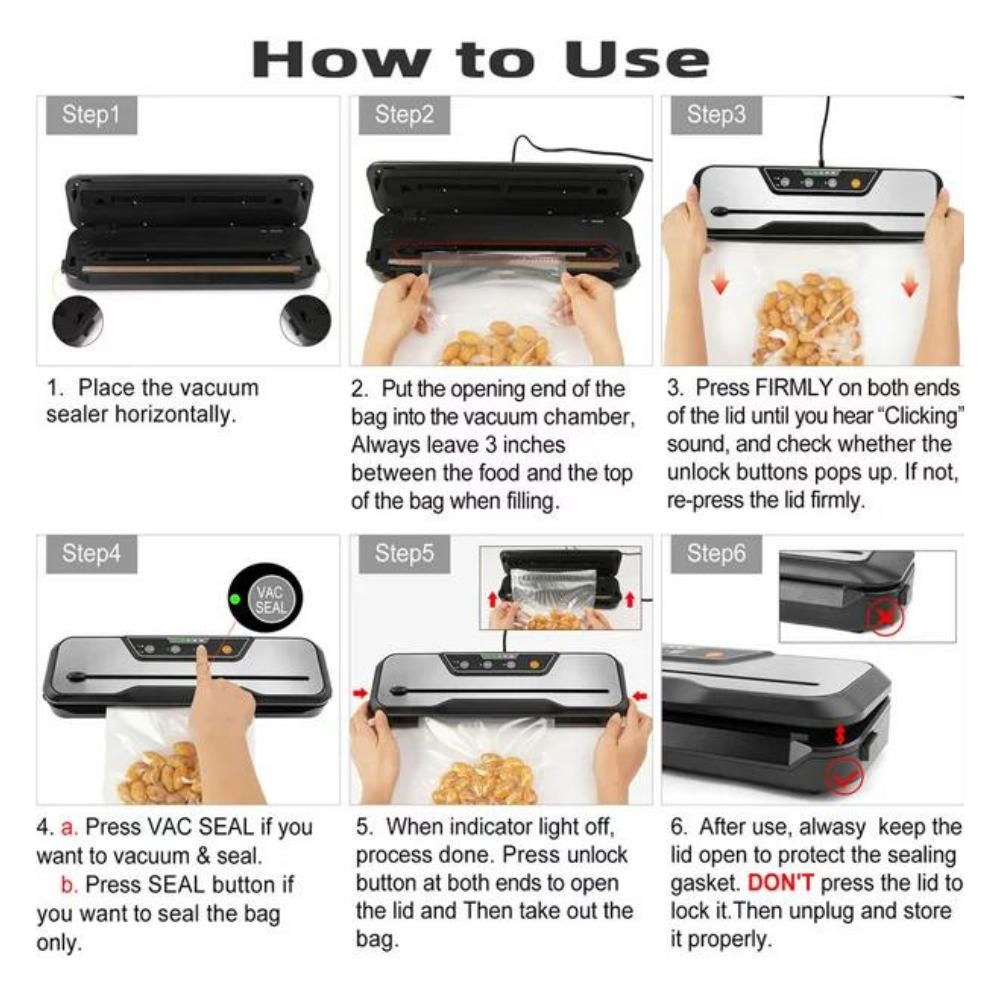 How to Use

Step1

1. Place the vacuum sealer horizontally.

Step2

2. Put the opening end of the bag into the vacuum chamber, Always leave 3 inches between the food and the top of the bag when filling.

Step3

3. Press FIRMLY on both ends of the lid until you hear "Clicking" sound, and check whether the unlock buttons pops up. If not, re-press the lid firmly.

Step4

VAC SEAL

4. a. Press VAC SEAL if you want to vacuum & seal.
b. Press SEAL button if you want to seal the bag only.

Step5

5. When indicator light off, process done. Press unlock button at both ends to open the lid and Then take out the bag.

Step6

6. After use, alwasy keep the lid open to protect the sealing gasket. DON'T press the lid to lock it.Then unplug and store it properly.