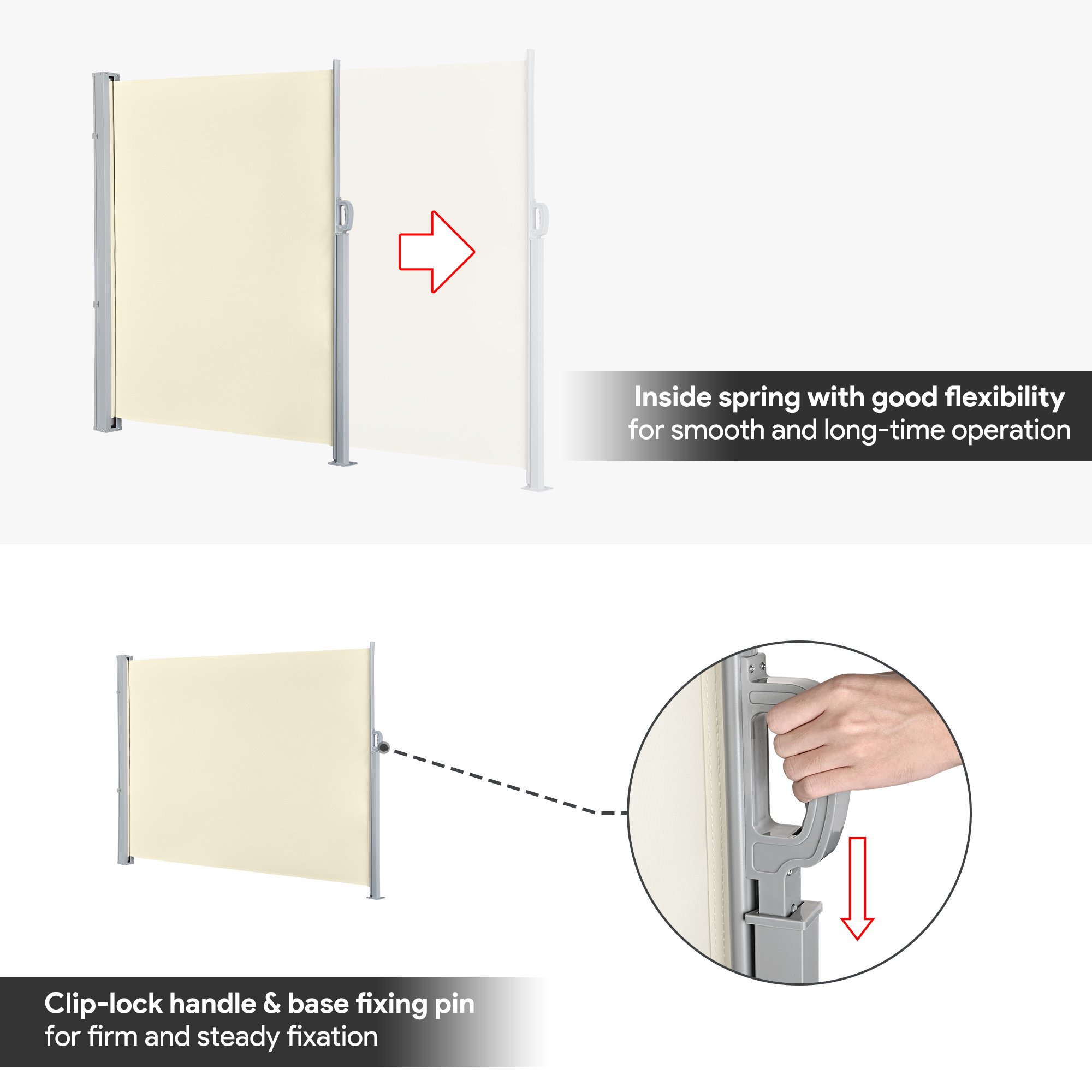 Inside spring with good flexibility
for smooth and long-time operation

Clip-lock handle & base fixing pin
for firm and steady fixation