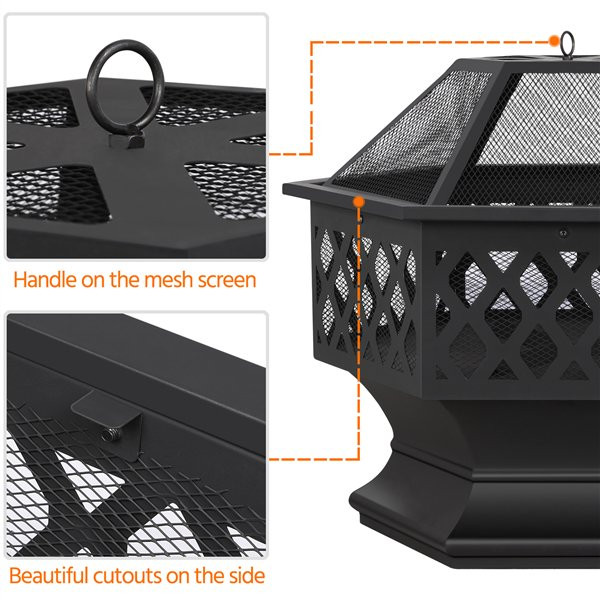 Handle on the mesh screen

Beautiful cutouts on the side