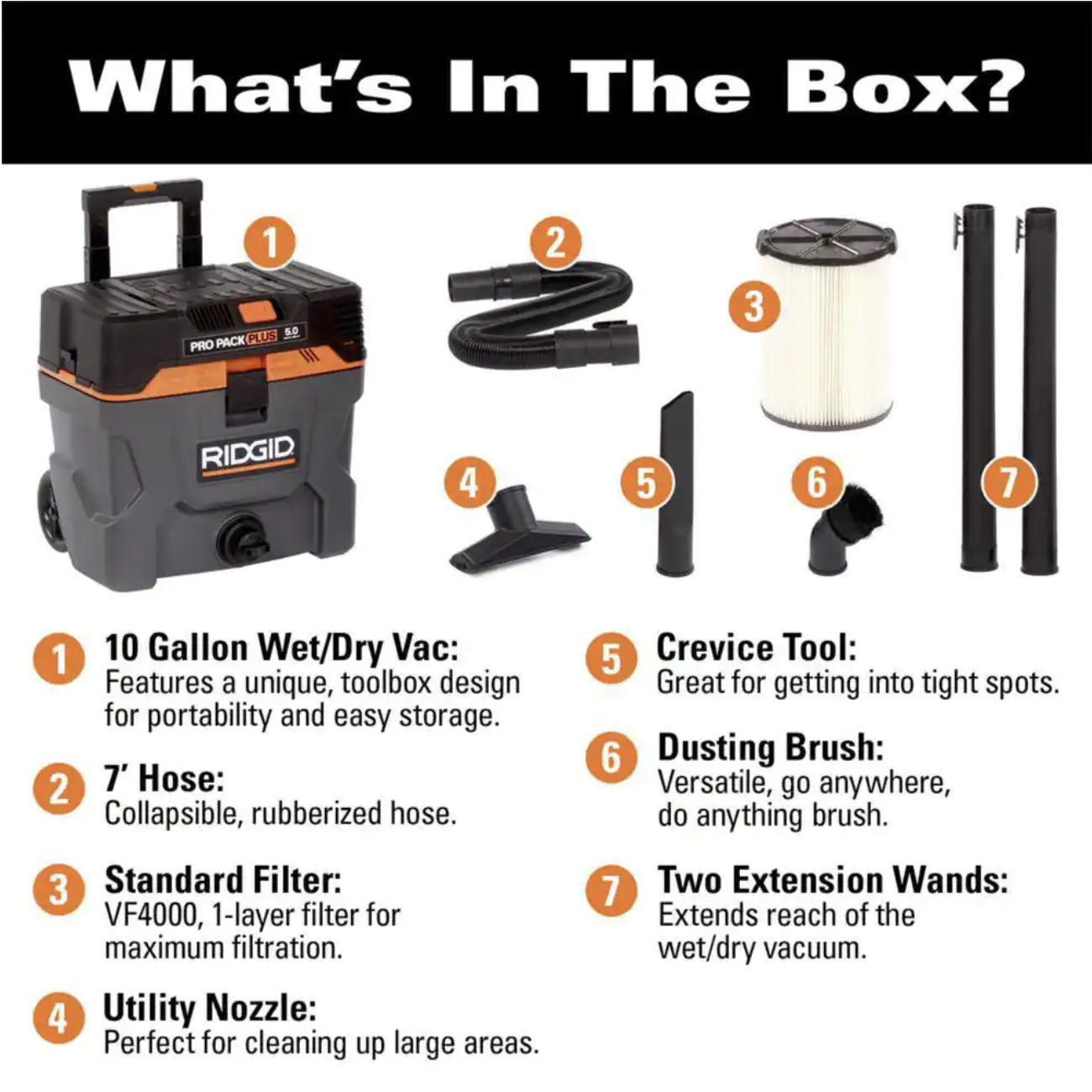 What's In The Box?

1

PRO PACK PLUS 5.0

RIDGID

2

3

4

5

6

7

1 10 Gallon Wet/Dry Vac:
Features a unique, toolbox design for portability and easy storage.

2 7' Hose:
Collapsible, rubberized hose.

3 Standard Filter:
VF4000, 1-layer filter for maximum filtration.

4 Utility Nozzle:
Perfect for cleaning up large areas.

5 Crevice Tool:
Great for getting into tight spots.

6 Dusting Brush:
Versatile, go anywhere, do anything brush.

7 Two Extension Wands:
Extends reach of the wet/dry vacuum.