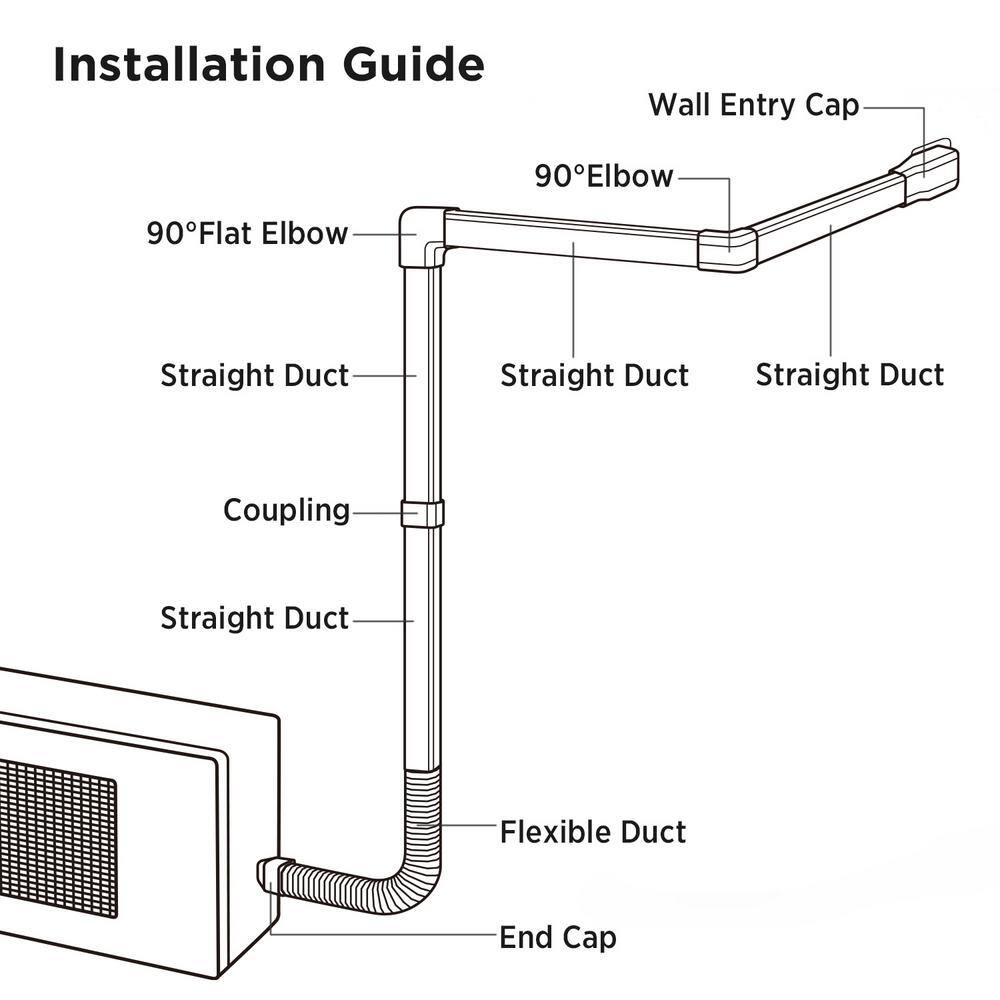 Installation Guide

Wall Entry Cap

90°Elbow

90°Flat Elbow

Straight Duct

Straight Duct

Straight Duct

Coupling

Straight Duct

Flexible Duct

End Cap