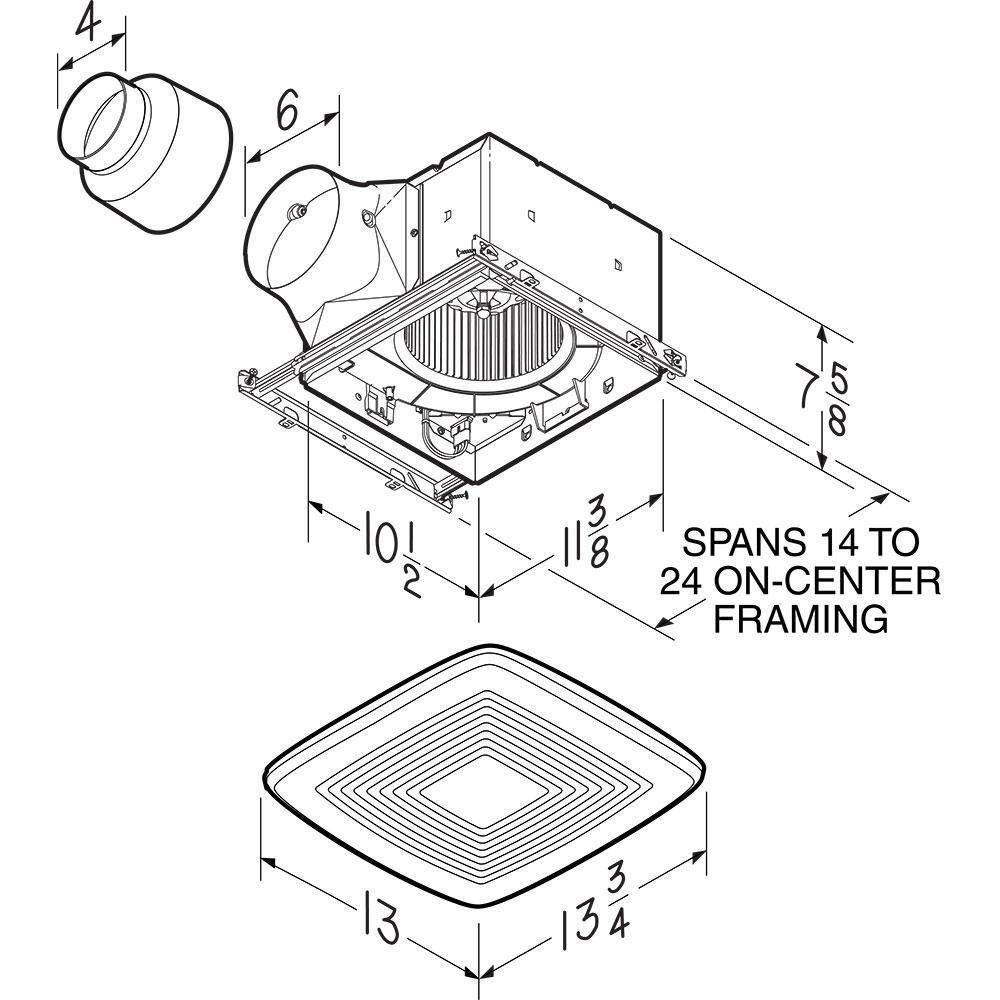 4

6

$7\frac{5}{8}$

$10\frac{1}{2}$

$11\frac{3}{8}$

SPANS 14 TO 24 ON-CENTER FRAMING

13

$13\frac{3}{4}$