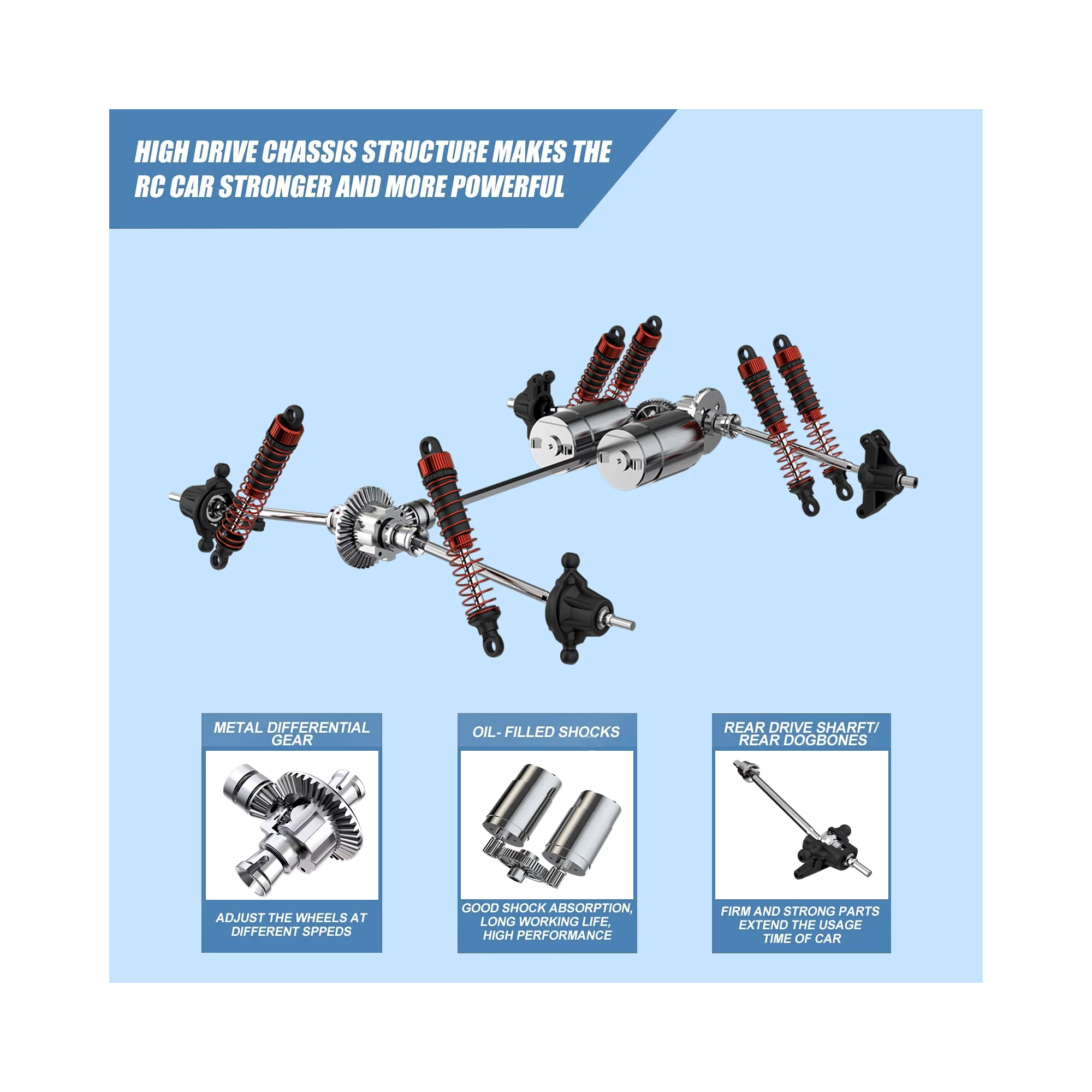 HIGH DRIVE CHASSIS STRUCTURE MAKES THE RC CAR STRONGER AND MORE POWERFUL

METAL DIFFERENTIAL GEAR

ADJUST THE WHEELS AT DIFFERENT SPPEDS

OIL- FILLED SHOCKS

GOOD SHOCK ABSORPTION, LONG WORKING LIFE, HIGH PERFORMANCE

REAR DRIVE SHARFT/ REAR DOGBONES

FIRM AND STRONG PARTS EXTEND THE USAGE TIME OF CAR