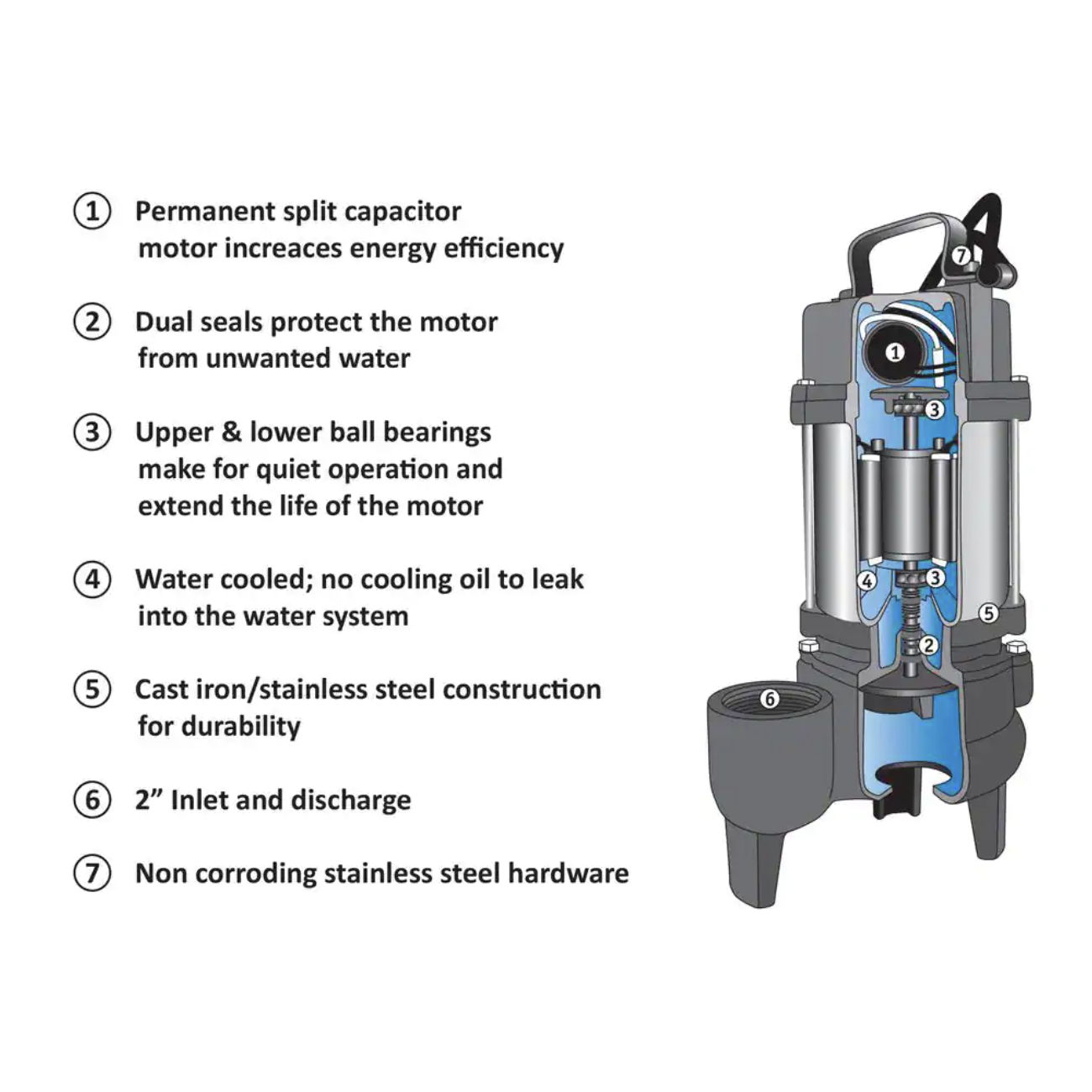 ① Permanent split capacitor motor increaces energy efficiency

② Dual seals protect the motor from unwanted water

③ Upper & lower ball bearings make for quiet operation and extend the life of the motor

④ Water cooled; no cooling oil to leak into the water system

⑤ Cast iron/stainless steel construction for durability

⑥ 2” Inlet and discharge

⑦ Non corroding stainless steel hardware

⑦
①
③
④
③
⑤
②
⑥