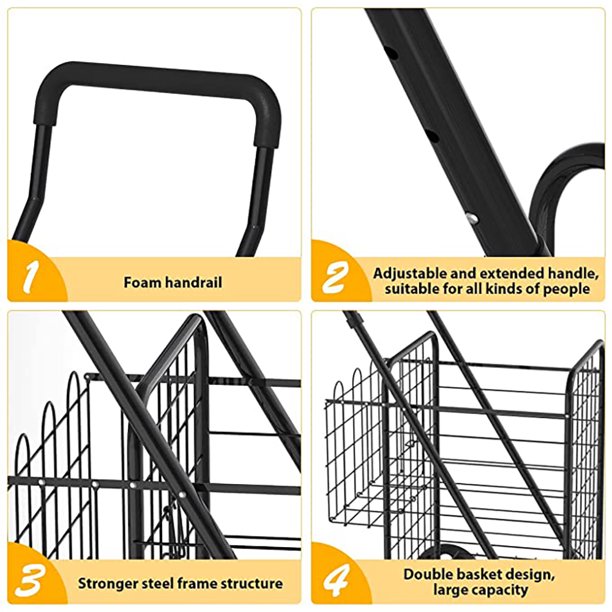 1

Foam handrail

2

Adjustable and extended handle, suitable for all kinds of people

3

Stronger steel frame structure

4

Double basket design, large capacity