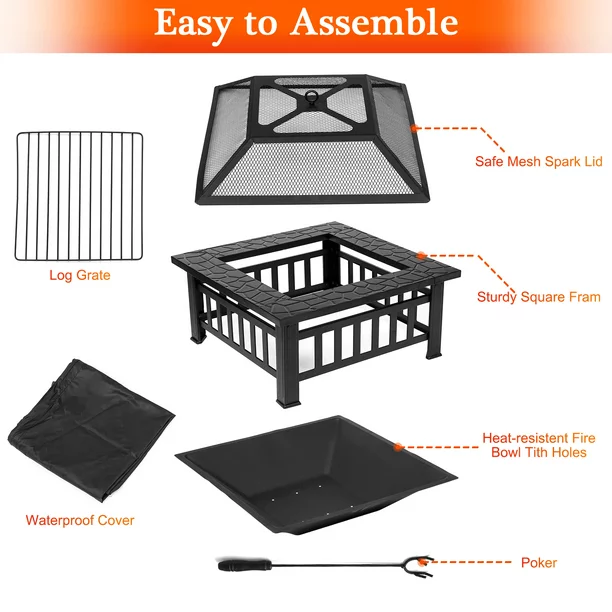 Easy to Assemble

Safe Mesh Spark Lid

Log Grate

Sturdy Square Fram

Heat-resistent Fire Bowl Tith Holes

Waterproof Cover

Poker