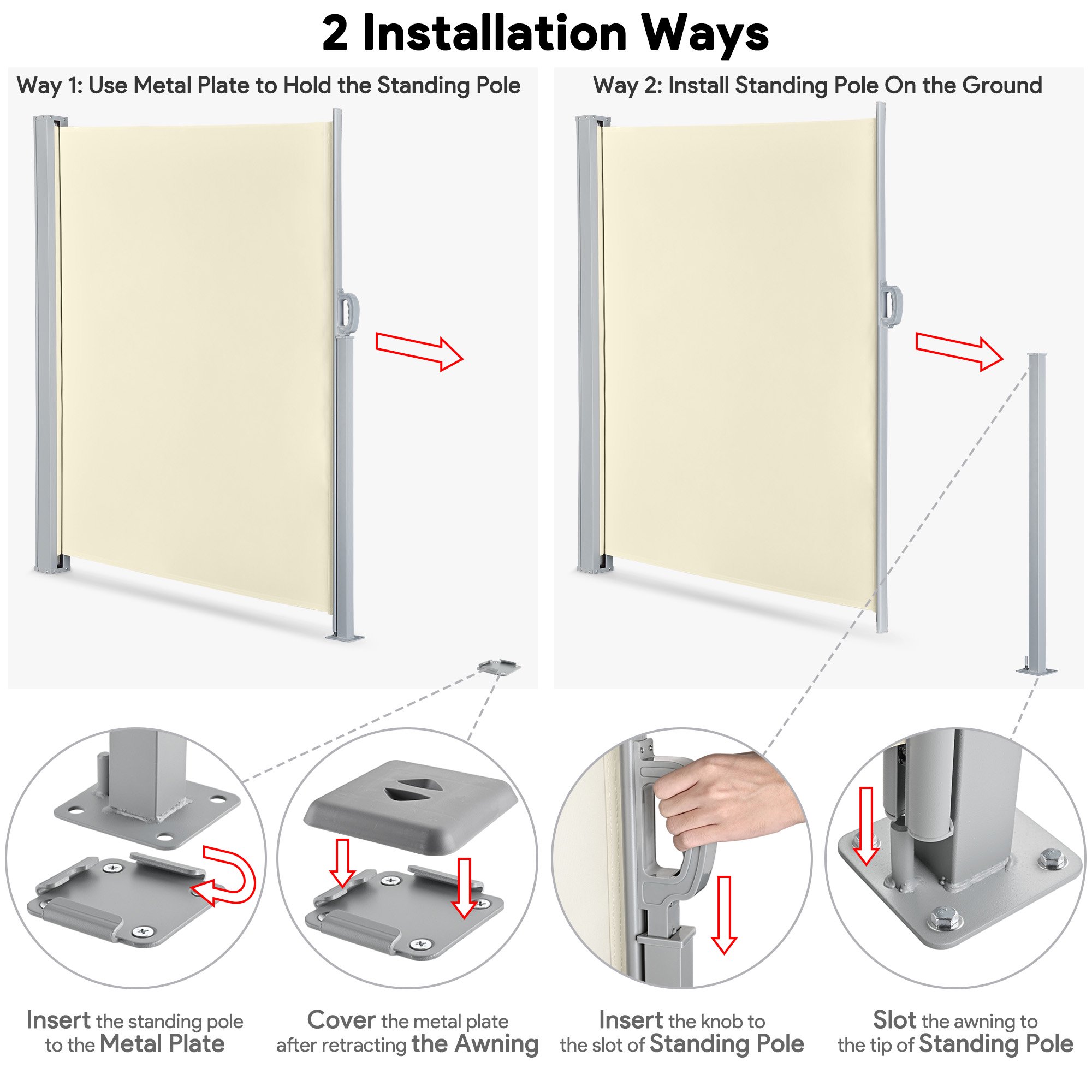 2 Installation Ways

Way 1: Use Metal Plate to Hold the Standing Pole

Way 2: Install Standing Pole On the Ground

Insert the standing pole to the Metal Plate

Cover the metal plate after retracting the Awning

Insert the knob to the slot of Standing Pole

Slot the awning to the tip of Standing Pole