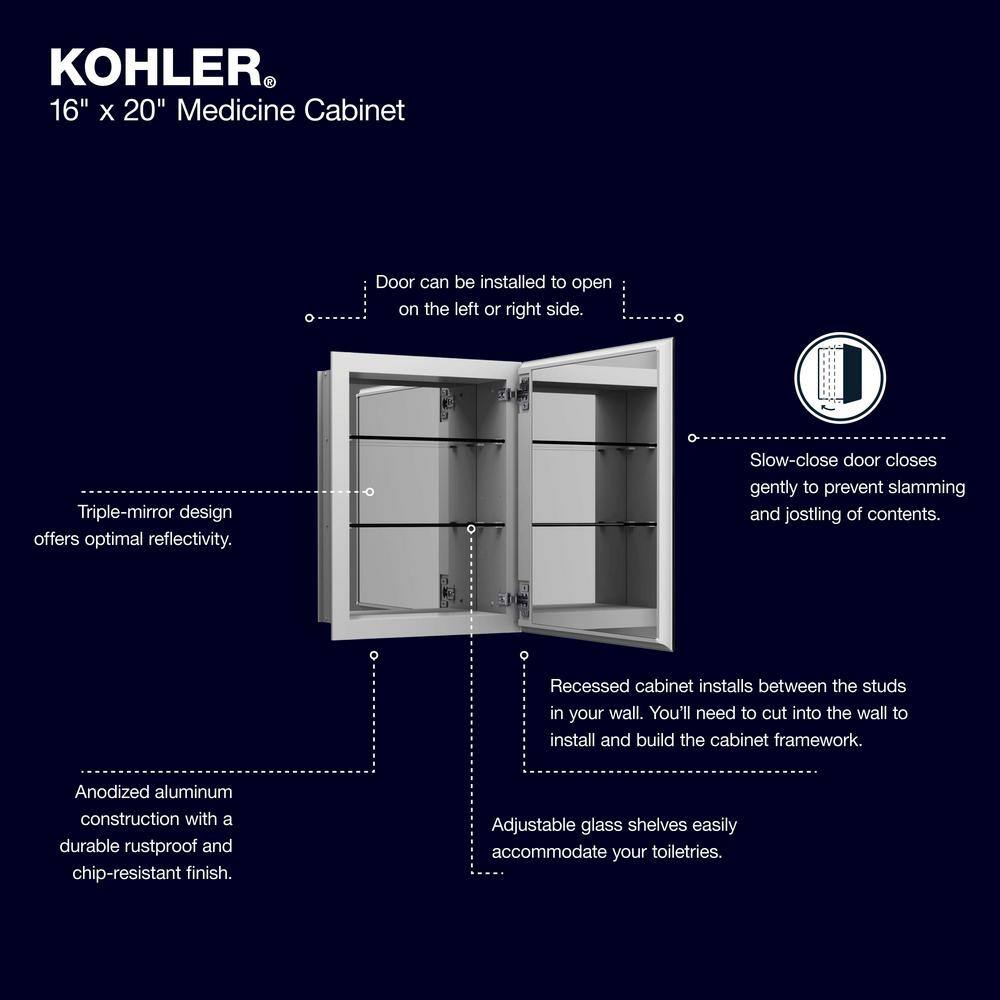 KOHLER®
16" x 20" Medicine Cabinet

Door can be installed to open on the left or right side.

Slow-close door closes gently to prevent slamming and jostling of contents.

Triple-mirror design offers optimal reflectivity.

Recessed cabinet installs between the studs in your wall. You'll need to cut into the wall to install and build the cabinet framework.

Anodized aluminum construction with a durable rustproof and chip-resistant finish.

Adjustable glass shelves easily accommodate your toiletries.