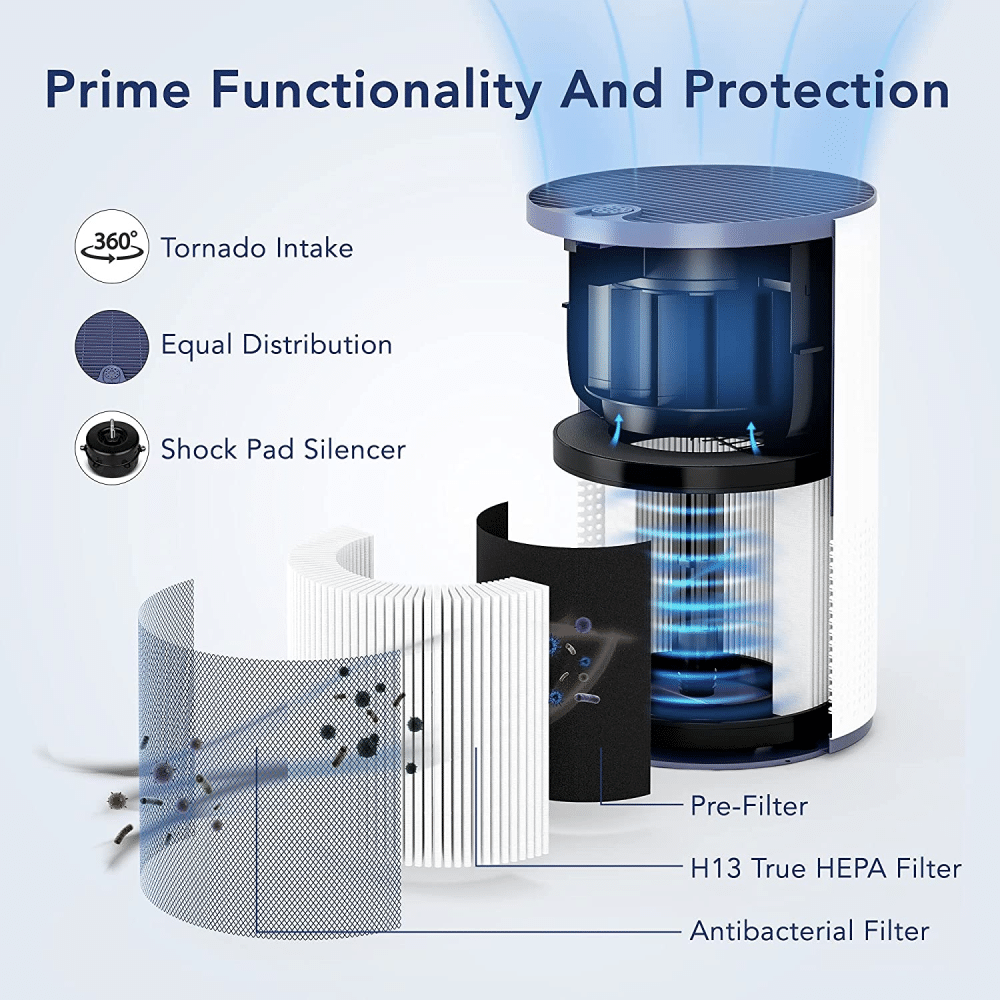 Prime Functionality And Protection

360°

Tornado Intake

Equal Distribution

Shock Pad Silencer

Pre-Filter

H13 True HEPA Filter

Antibacterial Filter