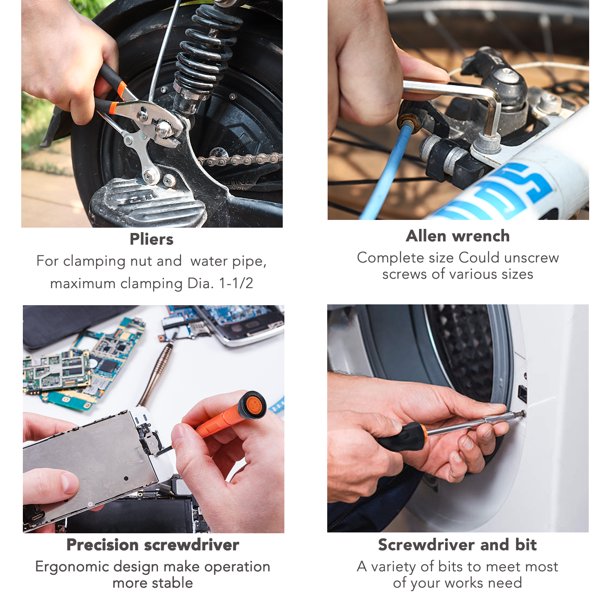 Pliers
For clamping nut and water pipe, maximum clamping Dia. 1-1/2

Allen wrench
Complete size Could unscrew screws of various sizes

Precision screwdriver
Ergonomic design make operation more stable

Screwdriver and bit
A variety of bits to meet most of your works need