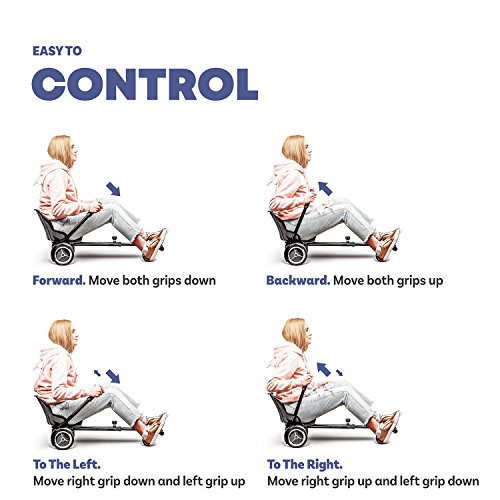 EASY TO

CONTROL

Forward. Move both grips down

Backward. Move both grips up

To The Left.
Move right grip down and left grip up

To The Right.
Move right grip up and left grip down