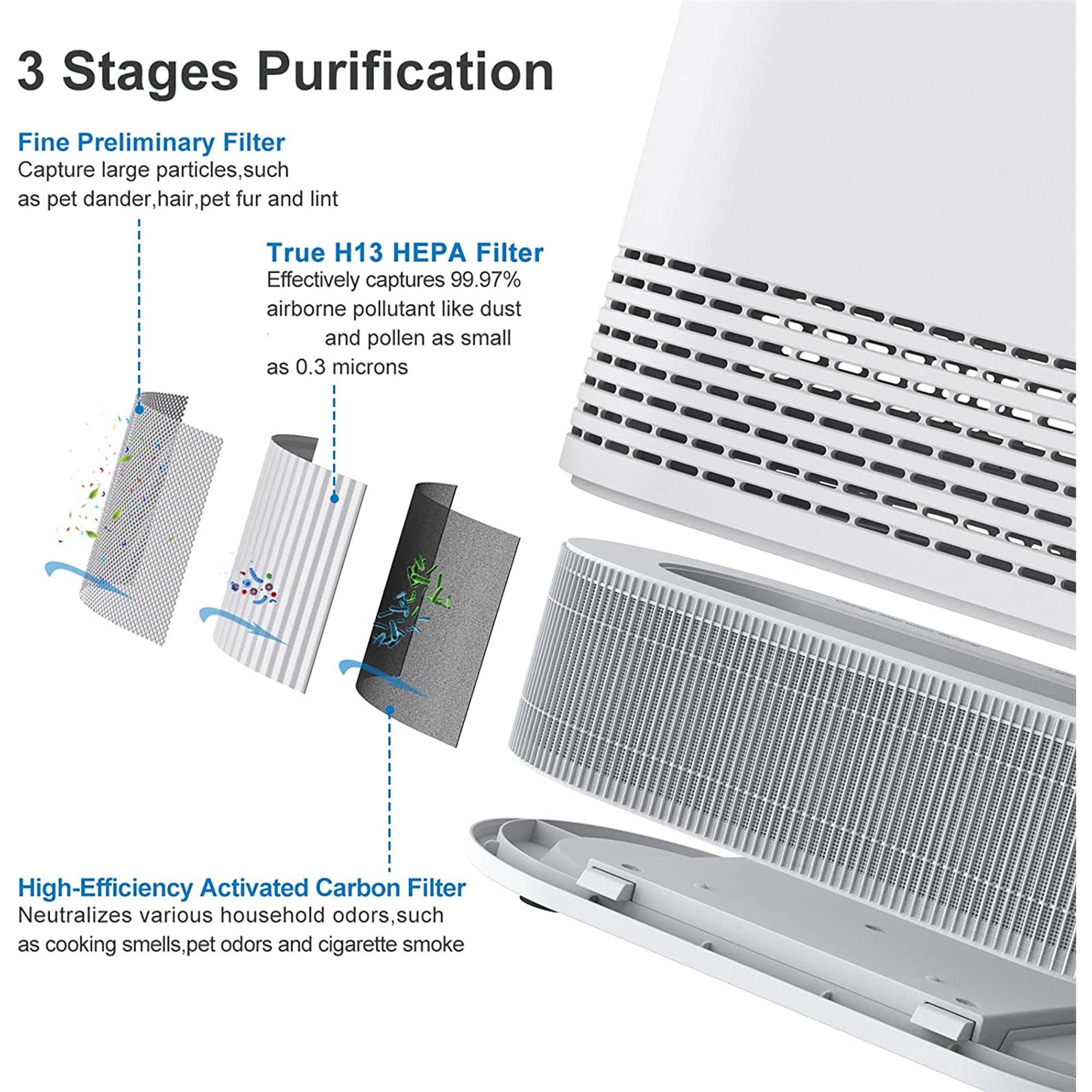 3 Stages Purification

Fine Preliminary Filter
Capture large particles,such as pet dander,hair,pet fur and lint

True H13 HEPA Filter
Effectively captures 99.97% airborne pollutant like dust and pollen as small as 0.3 microns

High-Efficiency Activated Carbon Filter
Neutralizes various household odors,such as cooking smells,pet odors and cigarette smoke