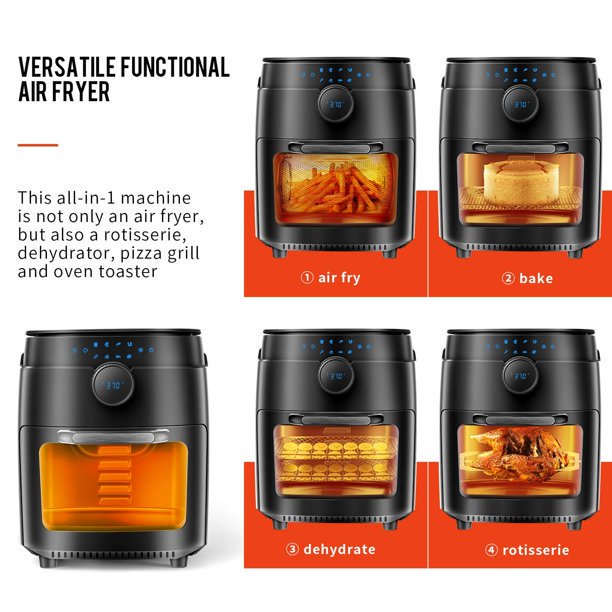 VERSATILE FUNCTIONAL AIR FRYER

This all-in-1 machine is not only an air fryer, but also a rotisserie, dehydrator, pizza grill and oven toaster

370

370

① air fry

② bake

370

370

370

③ dehydrate

④ rotisserie