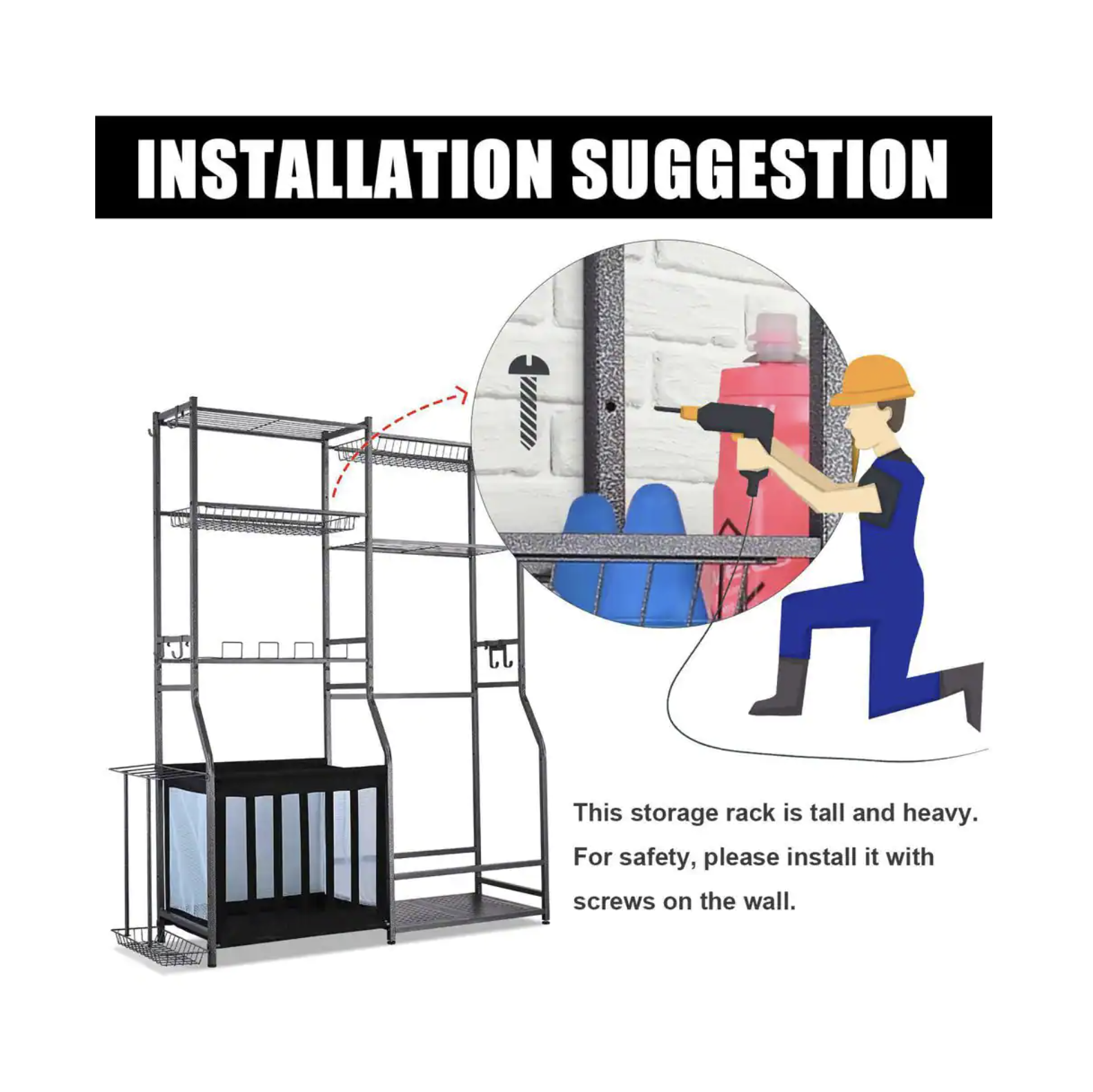 INSTALLATION SUGGESTION

This storage rack is tall and heavy. For safety, please install it with screws on the wall.