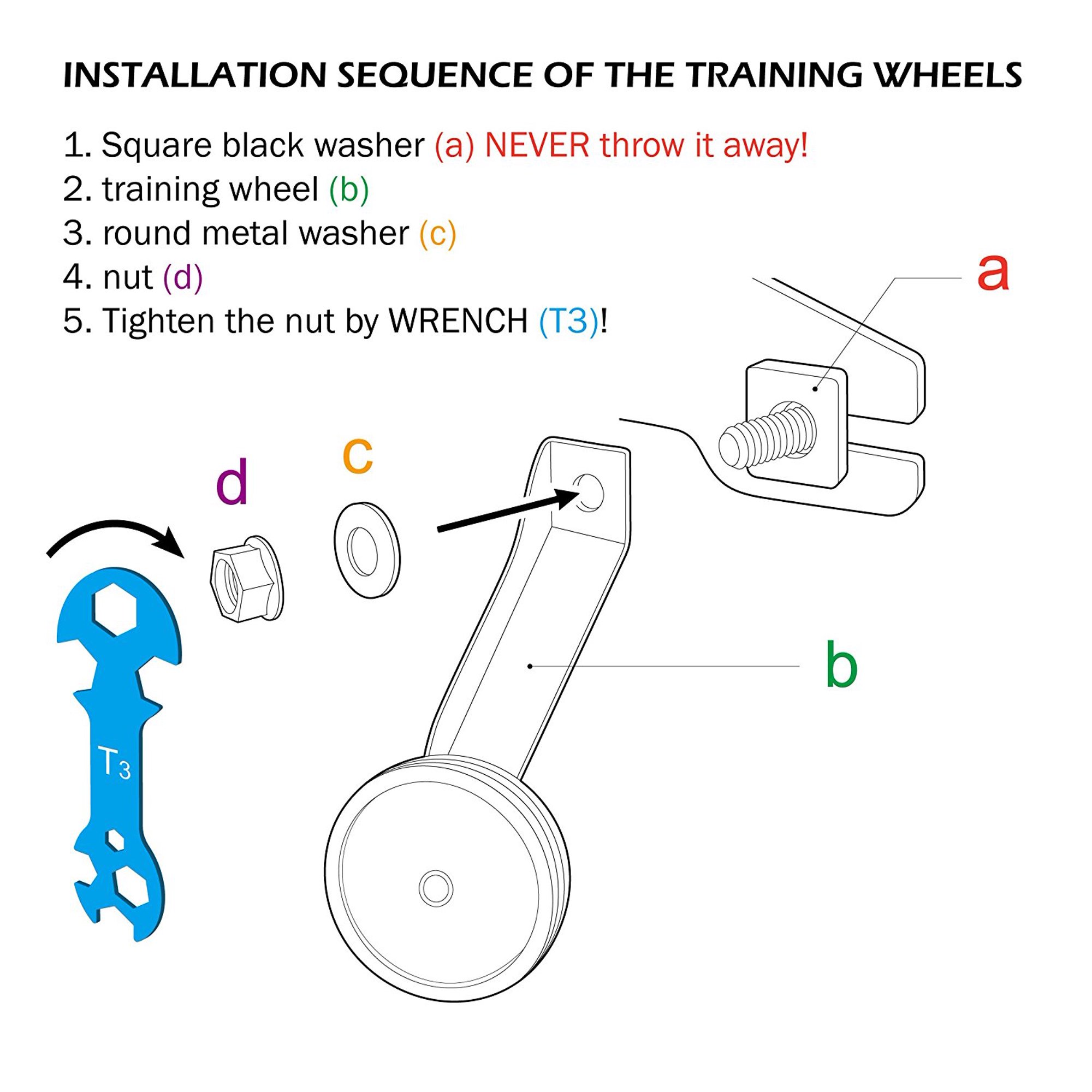 INSTALLATION SEQUENCE OF THE TRAINING WHEELS

1. Square black washer (a) NEVER throw it away!
2. training wheel (b)
3. round metal washer (c)
4. nut (d)
5. Tighten the nut by WRENCH (T3)!

a

d

c

b

$T_3$