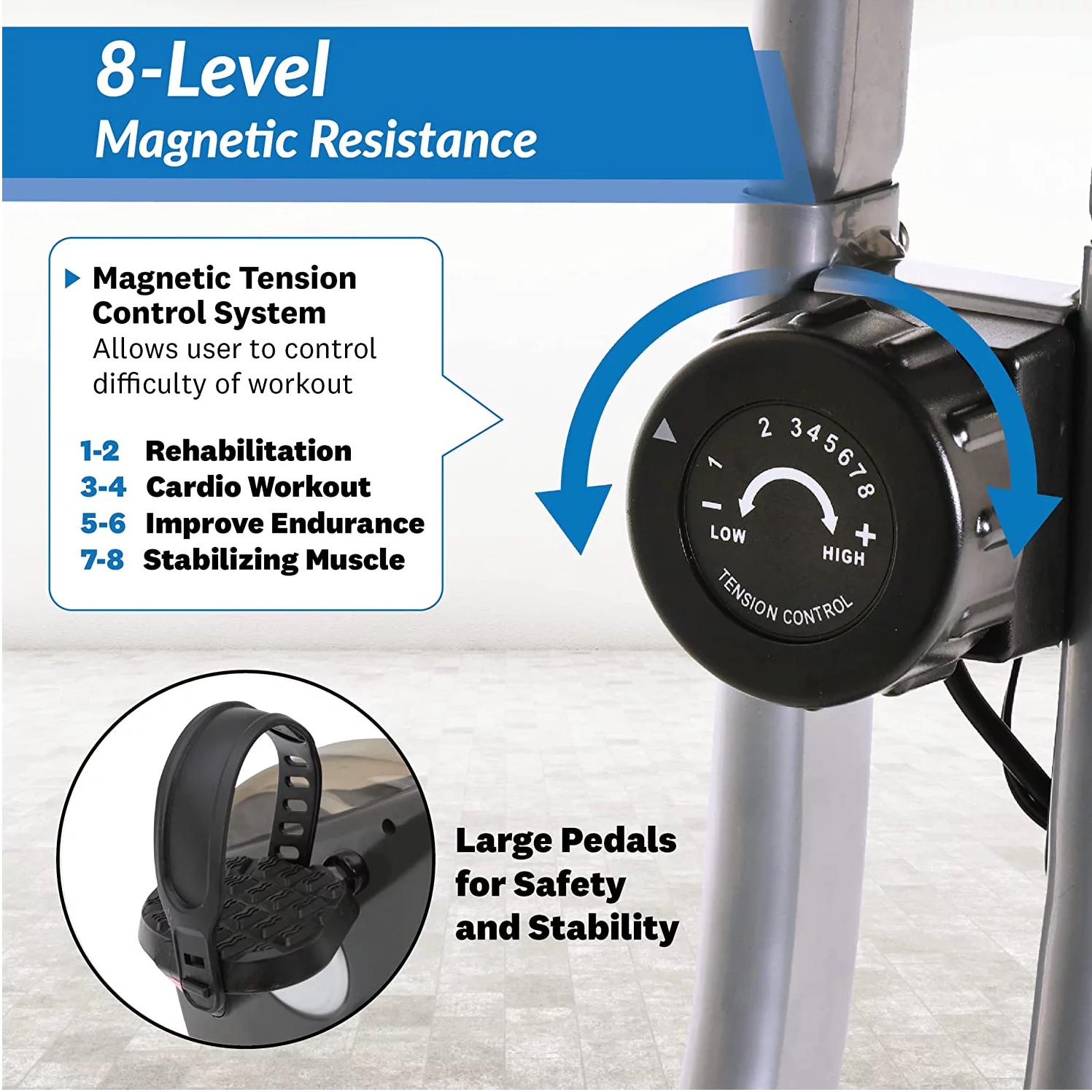 8-Level
Magnetic Resistance

Magnetic Tension Control System
Allows user to control difficulty of workout

1-2 Rehabilitation
3-4 Cardio Workout
5-6 Improve Endurance
7-8 Stabilizing Muscle

1 2 3 4 5 6 7 8
−
LOW
+
HIGH
TENSION CONTROL

Large Pedals for Safety and Stability