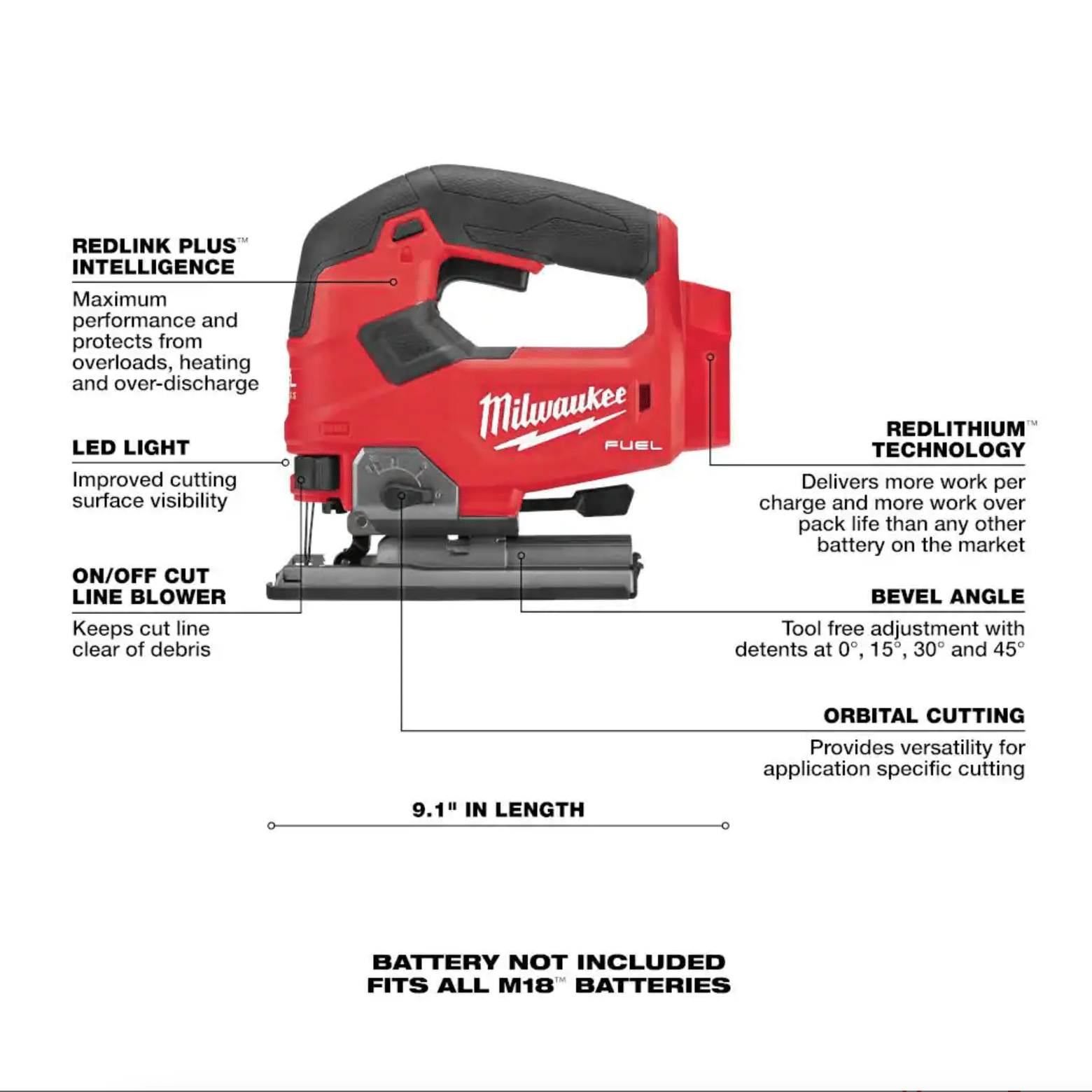 REDLINK PLUS™ INTELLIGENCE

Maximum performance and protects from overloads, heating and over-discharge

LED LIGHT

Improved cutting surface visibility

ON/OFF CUT LINE BLOWER

Keeps cut line clear of debris

Milwaukee

FUEL

REDLITHIUM™ TECHNOLOGY

Delivers more work per charge and more work over pack life than any other battery on the market

BEVEL ANGLE

Tool free adjustment with detents at 0°, 15°, 30° and 45°

ORBITAL CUTTING

Provides versatility for application specific cutting

9.1" IN LENGTH

BATTERY NOT INCLUDED
FITS ALL M18™ BATTERIES