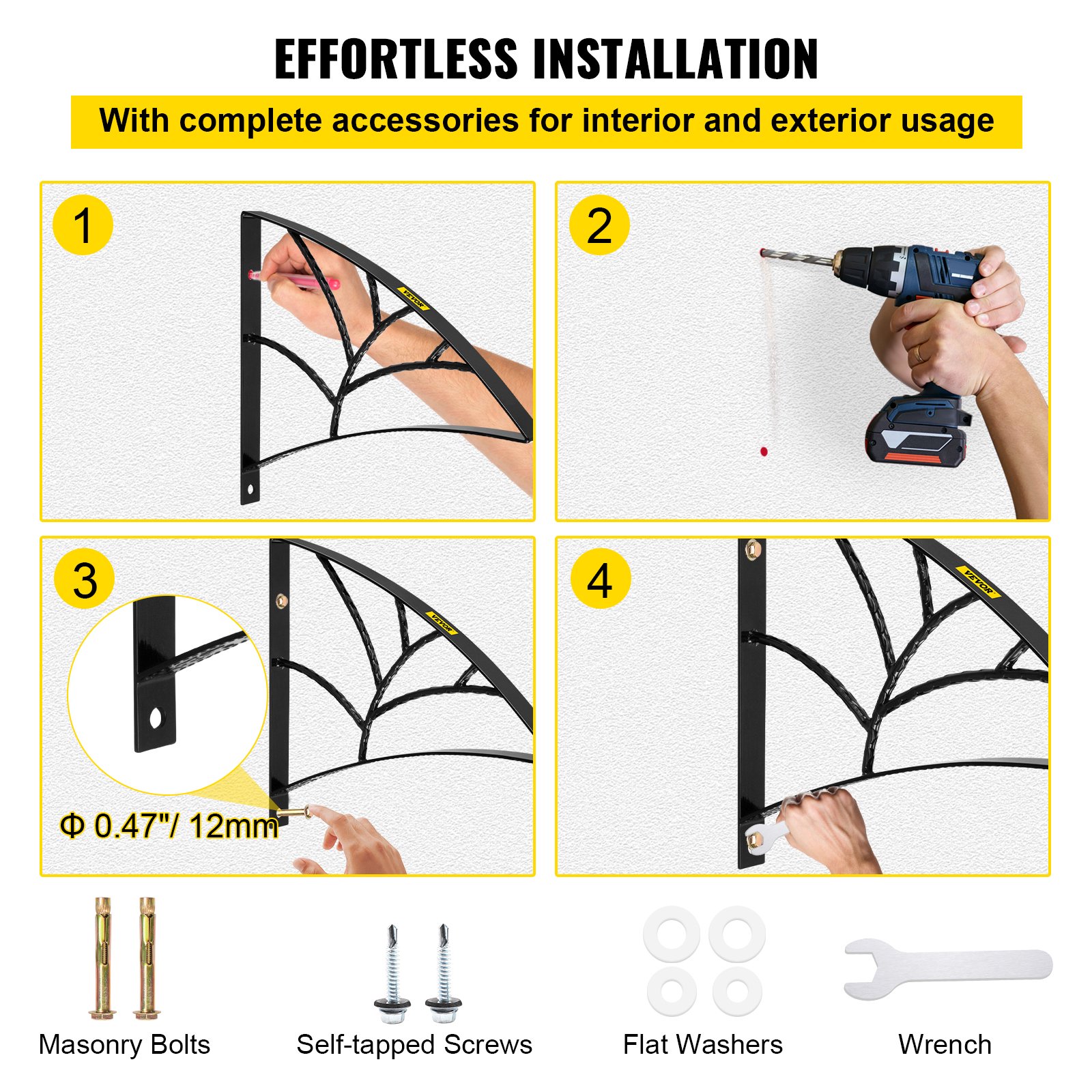 EFFORTLESS INSTALLATION

With complete accessories for interior and exterior usage

1

VEVOR

2

3

VEVOR

Φ 0.47"/ 12mm

4

VEVOR

Masonry Bolts

Self-tapped Screws

Flat Washers

Wrench