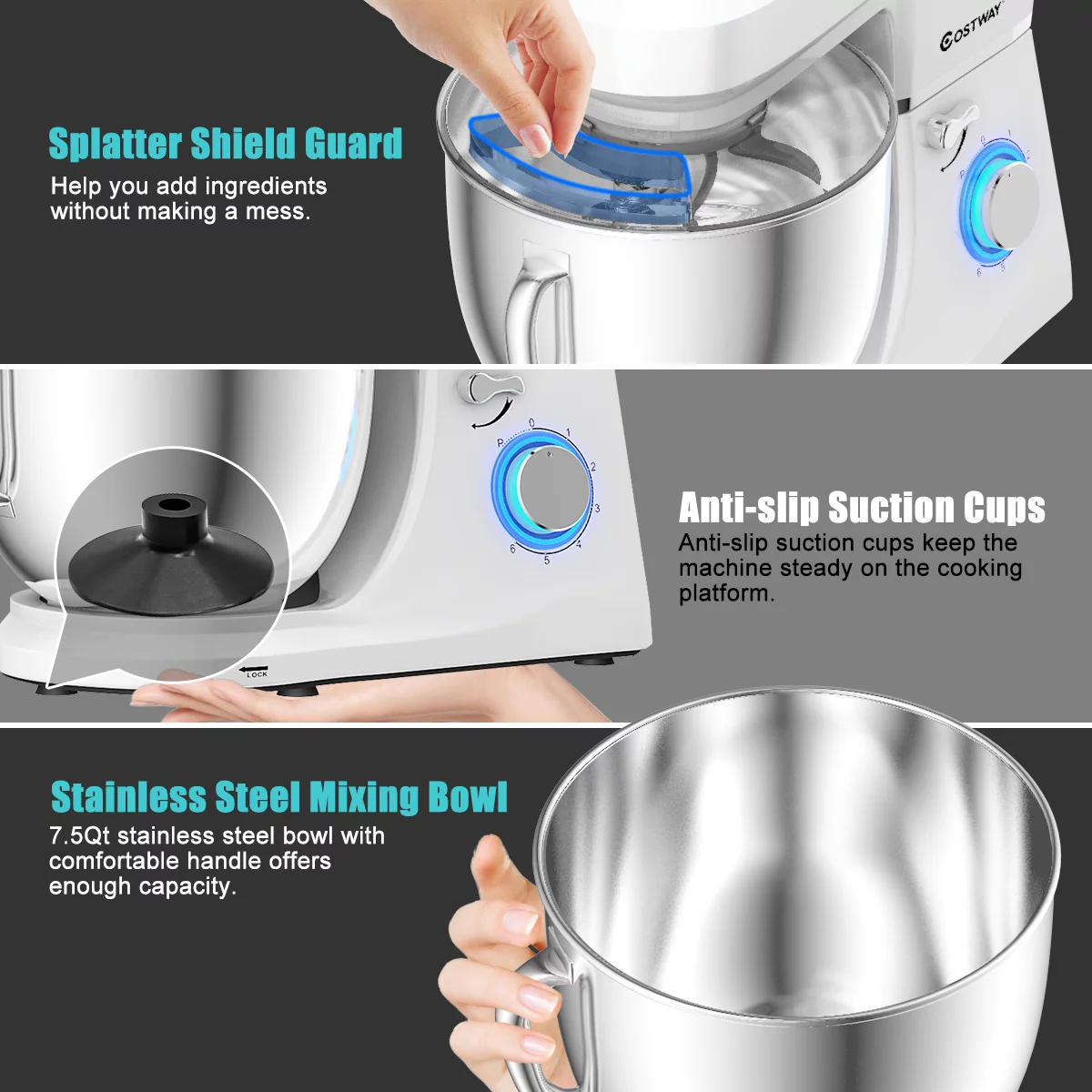 COSTWAY

Splatter Shield Guard

Help you add ingredients without making a mess.

P 0 1 2 3 4 5 6

LOCK

Anti-slip Suction Cups

Anti-slip suction cups keep the machine steady on the cooking platform.

Stainless Steel Mixing Bowl

7.5Qt stainless steel bowl with comfortable handle offers enough capacity.