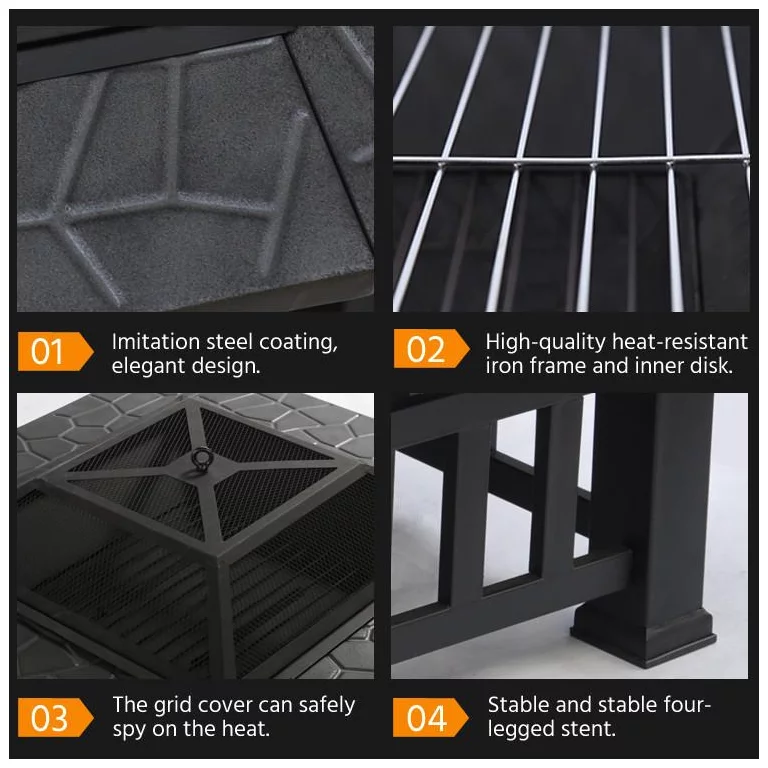 01

Imitation steel coating, elegant design.

02

High-quality heat-resistant iron frame and inner disk.

03

The grid cover can safely spy on the heat.

04

Stable and stable four-legged stent.