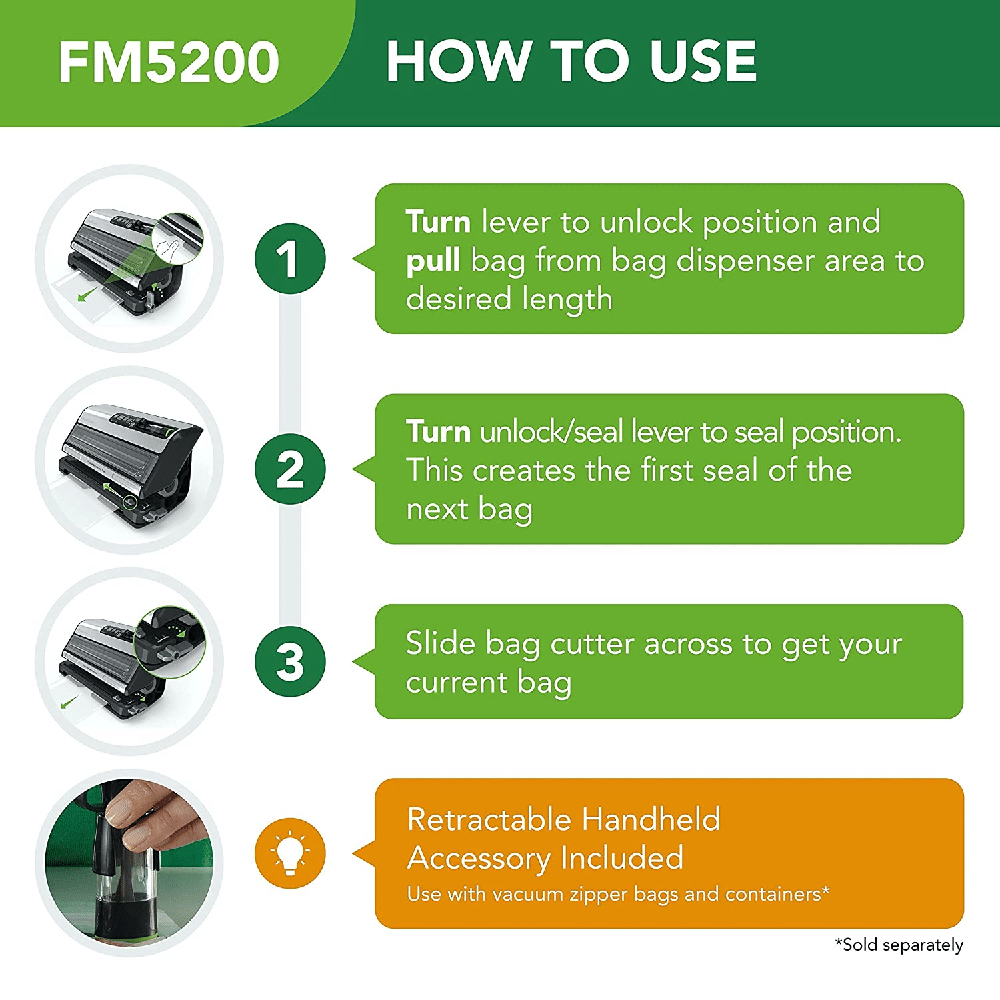 FM5200 HOW TO USE

1
Turn lever to unlock position and pull bag from bag dispenser area to desired length

2
Turn unlock/seal lever to seal position. This creates the first seal of the next bag

3
Slide bag cutter across to get your current bag

Retractable Handheld Accessory Included
Use with vacuum zipper bags and containers*

*Sold separately