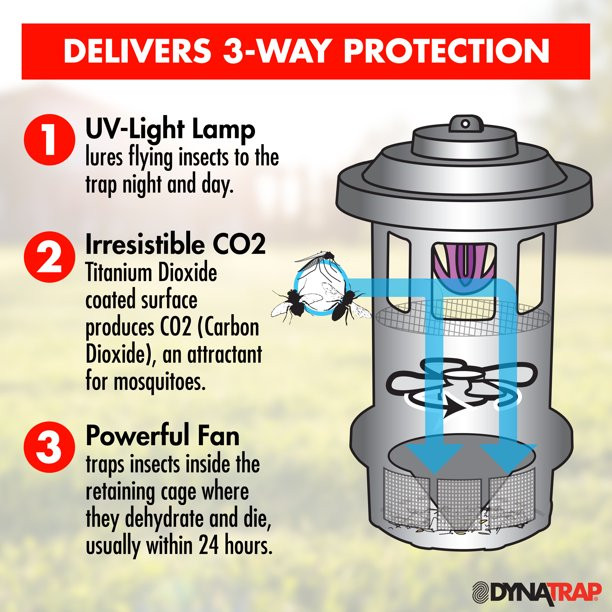 DELIVERS 3-WAY PROTECTION

1 UV-Light Lamp
lures flying insects to the trap night and day.

2 Irresistible CO2
Titanium Dioxide coated surface produces CO2 (Carbon Dioxide), an attractant for mosquitoes.

3 Powerful Fan
traps insects inside the retaining cage where they dehydrate and die, usually within 24 hours.

DYNATRAP