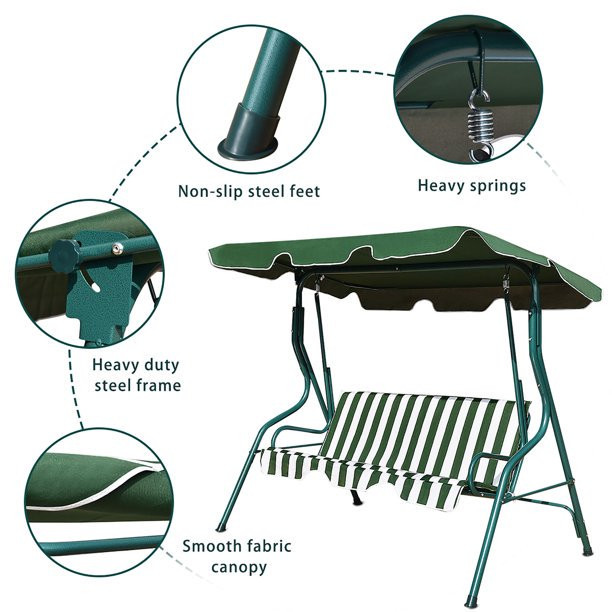 Non-slip steel feet

Heavy springs

Heavy duty steel frame

Smooth fabric canopy