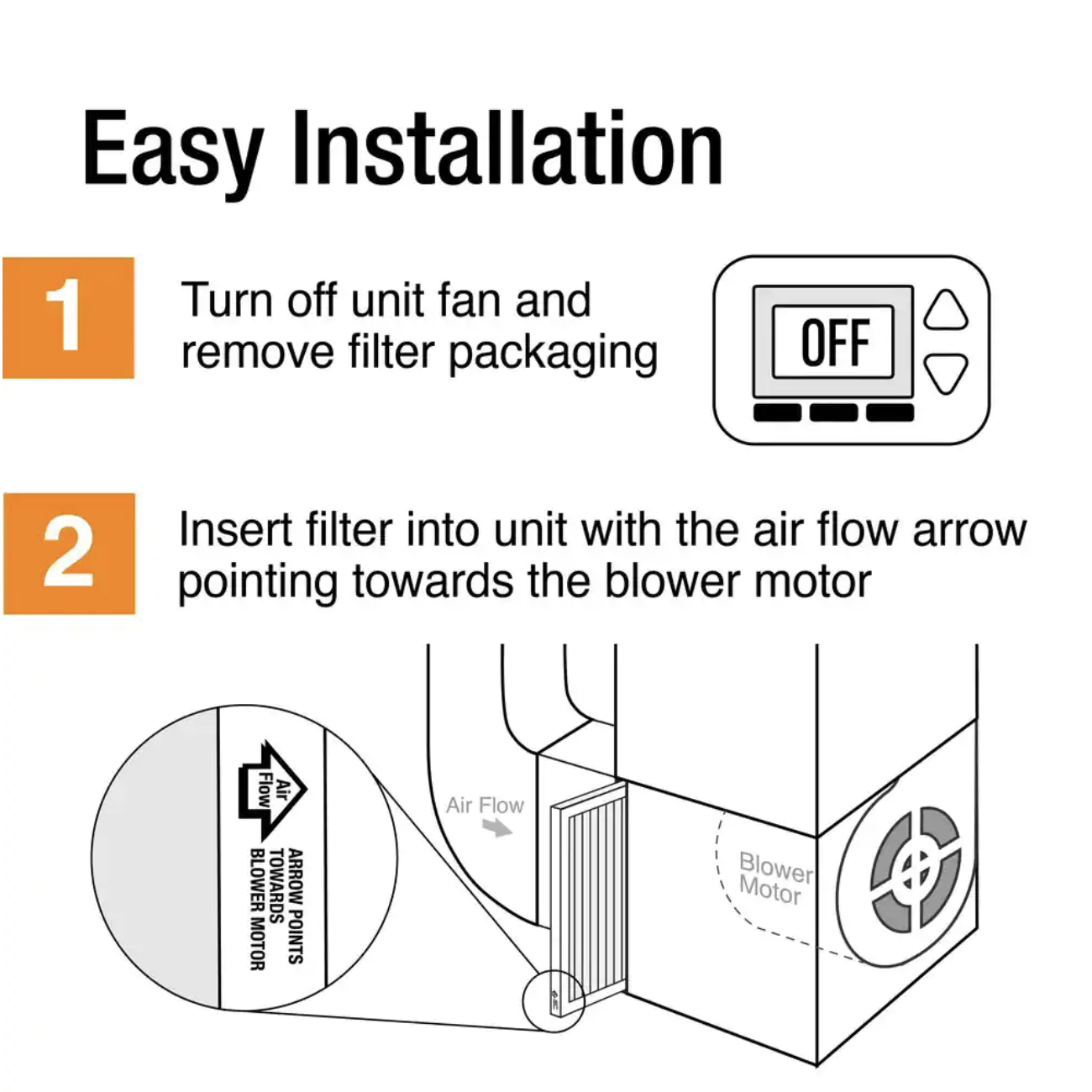 Easy Installation

1

Turn off unit fan and remove filter packaging

OFF

2

Insert filter into unit with the air flow arrow pointing towards the blower motor

Air Flow

ARROW POINTS TOWARDS BLOWER MOTOR

Air Flow

Blower Motor