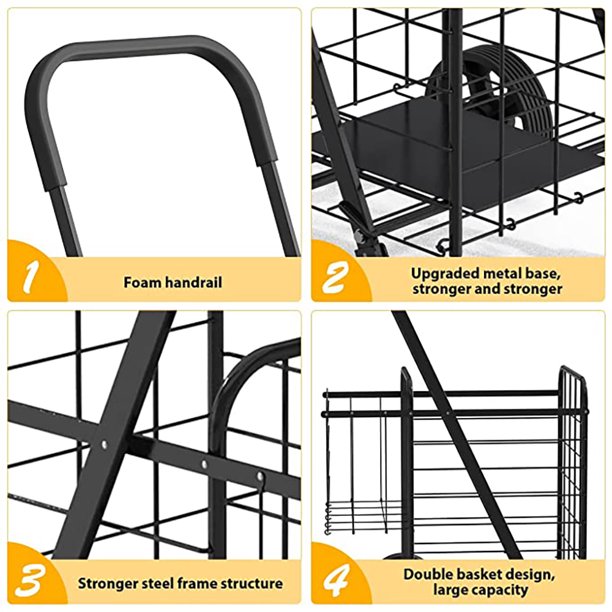 1 Foam handrail

2 Upgraded metal base, stronger and stronger

3 Stronger steel frame structure

4 Double basket design, large capacity