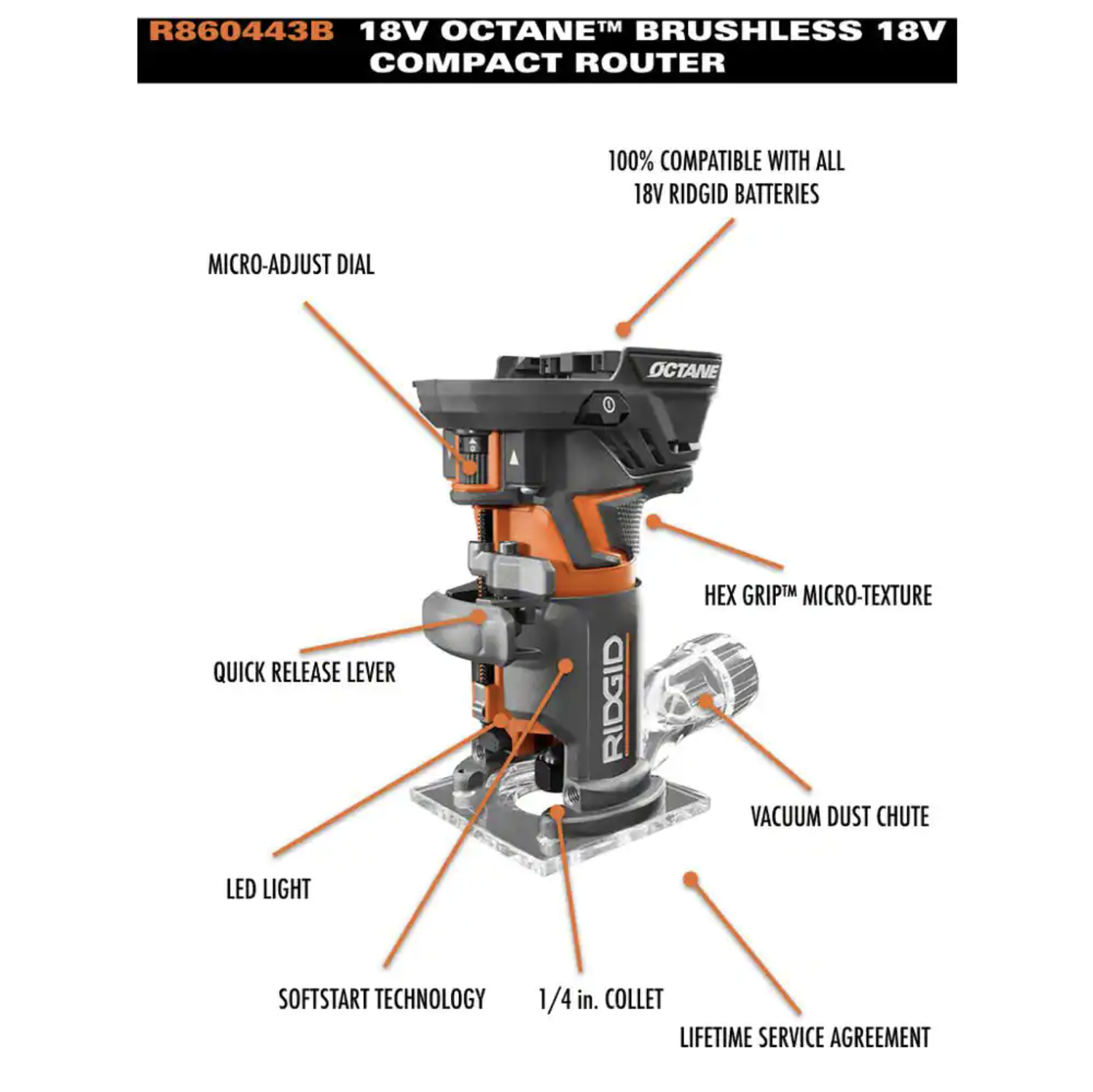 R860443B 18V OCTANE™ BRUSHLESS 18V COMPACT ROUTER

100% COMPATIBLE WITH ALL 18V RIDGID BATTERIES

MICRO-ADJUST DIAL

OCTANE

HEX GRIP™ MICRO-TEXTURE

QUICK RELEASE LEVER

RIDGID

VACUUM DUST CHUTE

LED LIGHT

SOFTSTART TECHNOLOGY

1/4 in. COLLET

LIFETIME SERVICE AGREEMENT