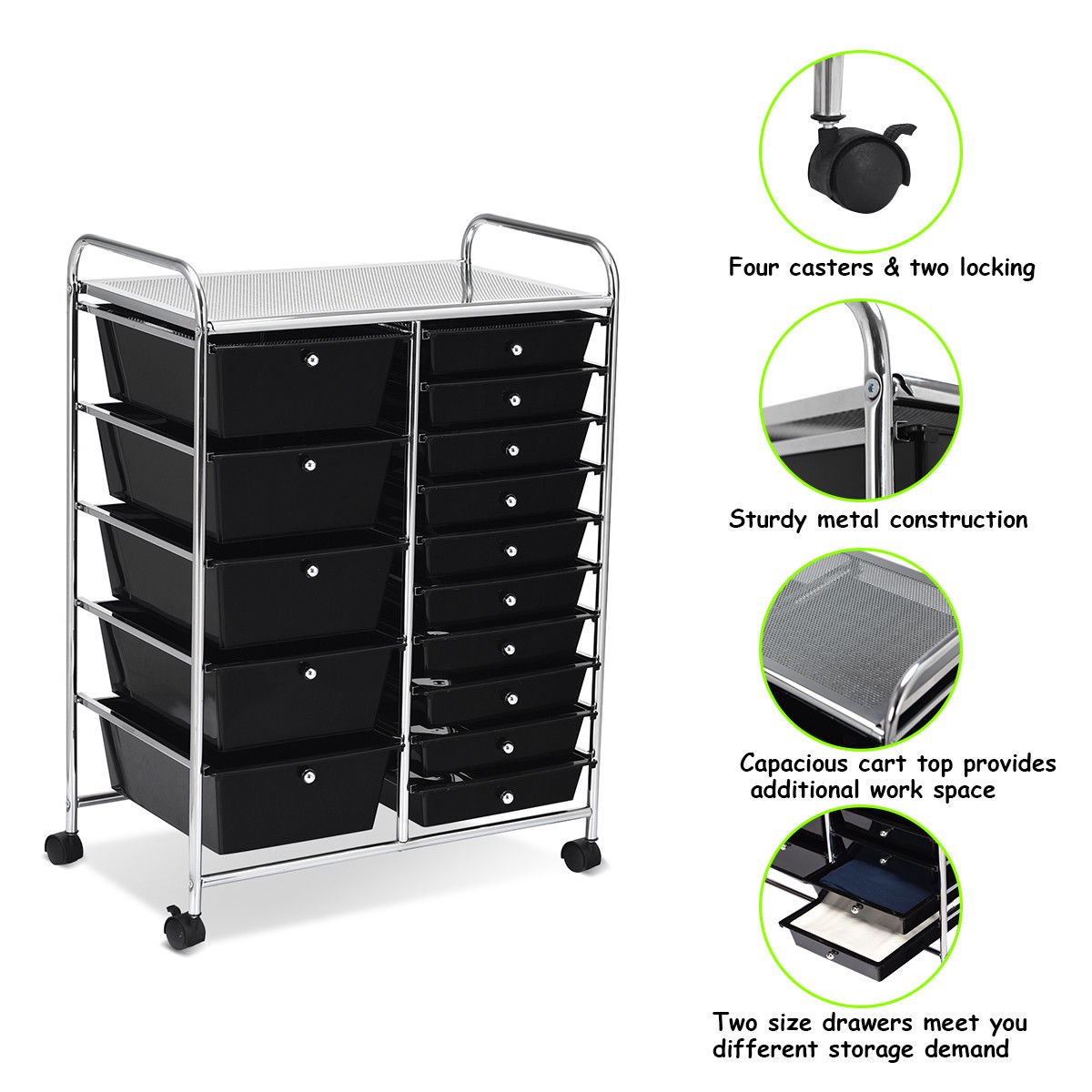 Four casters & two locking

Sturdy metal construction

Capacious cart top provides additional work space

Two size drawers meet you different storage demand