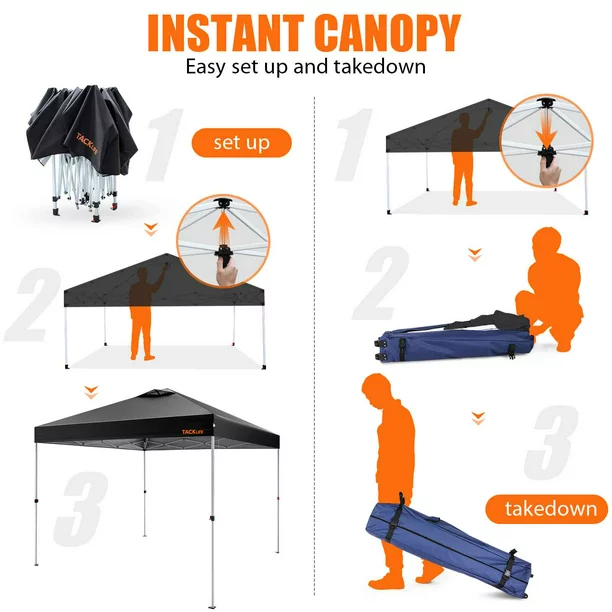 INSTANT CANOPY
Easy set up and takedown

TACKLIFE

1

set up

2

TACKLIFE

3

1

2

3

takedown